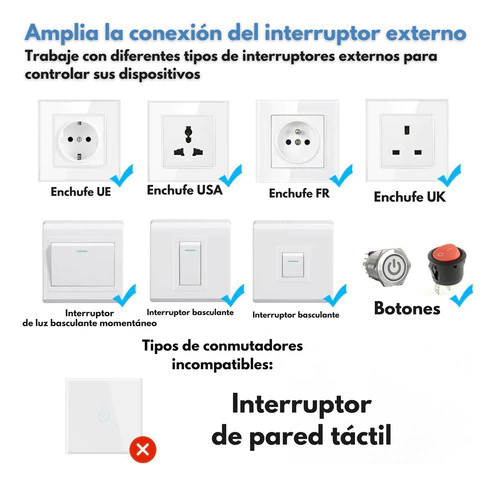 Amplia la conexión del interruptor externo

Trabaje con diferentes tipos de interruptores externos para controlar sus dispositivos

Enchufe UE

Enchufe USA

Enchufe FR

Enchufe UK

Interruptor de luz basculante momentáneo

Interruptor basculante

Interruptor basculante

Botones

Tipos de conmutadores incompatibles:

Interruptor de pared táctil