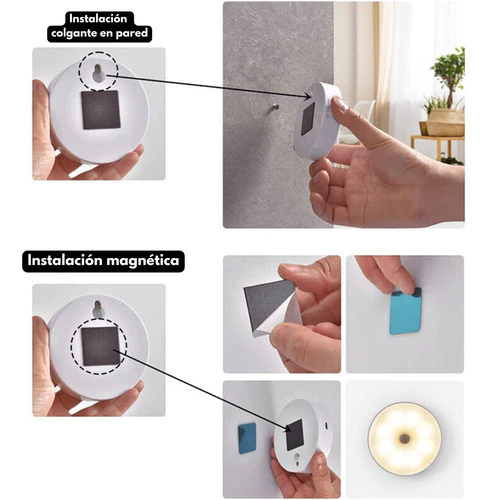 Instalación colgante en pared

Instalación magnética