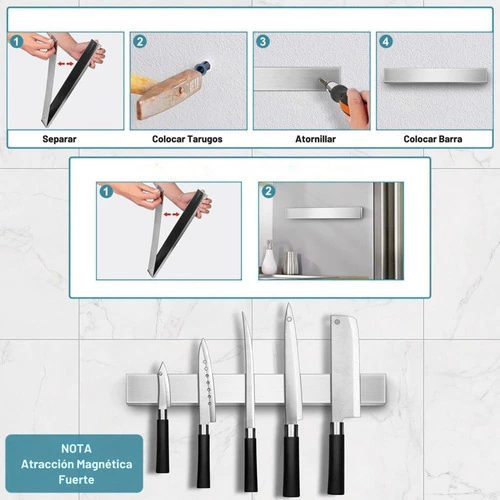 1
Separar

2
Colocar Tarugos

3
Atornillar

4
Colocar Barra

1

2

NOTA
Atracción Magnética
Fuerte