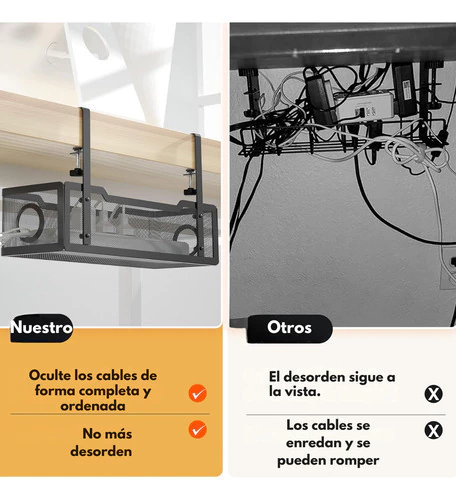 Nuestro

Oculte los cables de forma completa y ordenada

No más desorden

Otros

El desorden sigue a la vista.

Los cables se enredan y se pueden romper