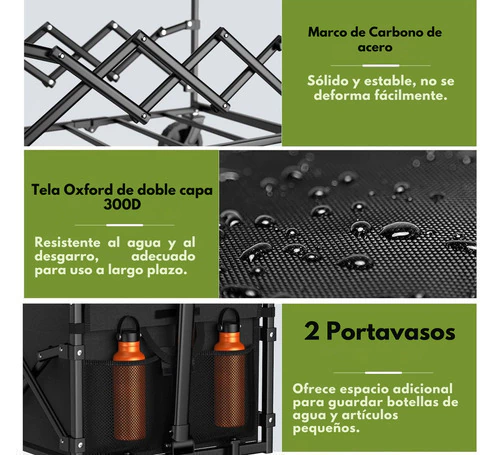 Marco de Carbono de acero

Sólido y estable, no se deforma fácilmente.

Tela Oxford de doble capa 300D

Resistente al agua y al desgarro, adecuado para uso a largo plazo.

2 Portavasos

Ofrece espacio adicional para guardar botellas de agua y artículos pequeños.