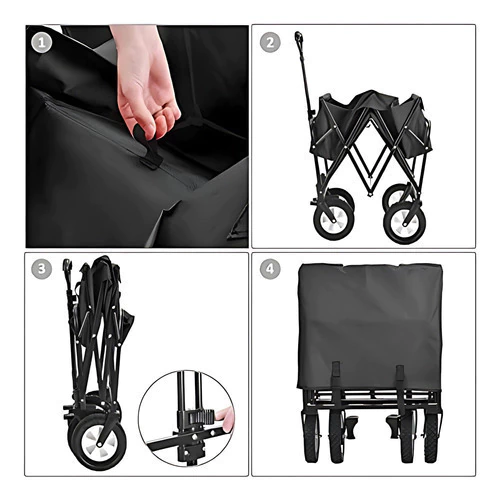 1

2

3

4