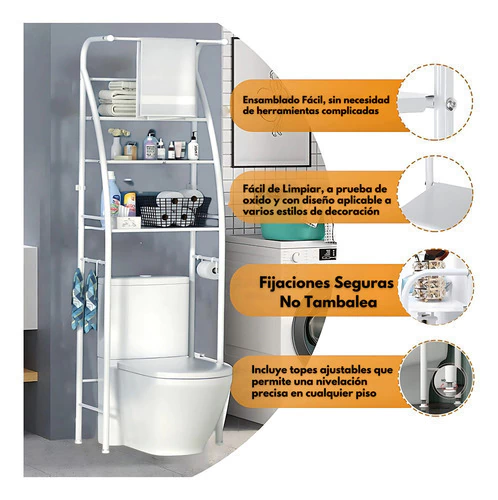 Ensamblado Fácil, sin necesidad de herramientas complicadas

Fácil de Limpiar, a prueba de oxido y con diseño aplicable a varios estilos de decoración

Fijaciones Seguras
No Tambalea

Incluye topes ajustables que permite una nivelación precisa en cualquier piso