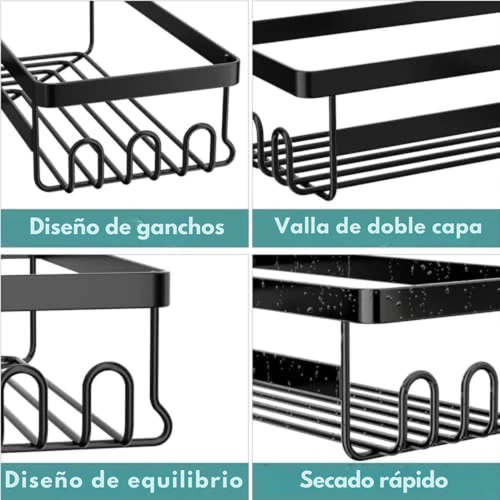 Diseño de ganchos

Valla de doble capa

Diseño de equilibrio

Secado rápido