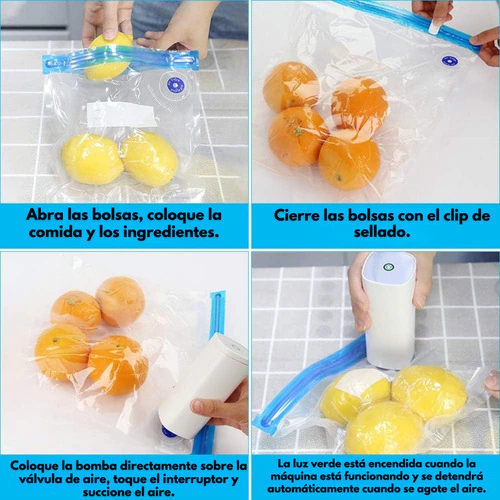 Abra las bolsas, coloque la comida y los ingredientes.

Cierre las bolsas con el clip de sellado.

Coloque la bomba directamente sobre la válvula de aire, toque el interruptor y succione el aire.

La luz verde está encendida cuando la máquina está funcionando y se detendrá automáticamente cuando se agote el aire.