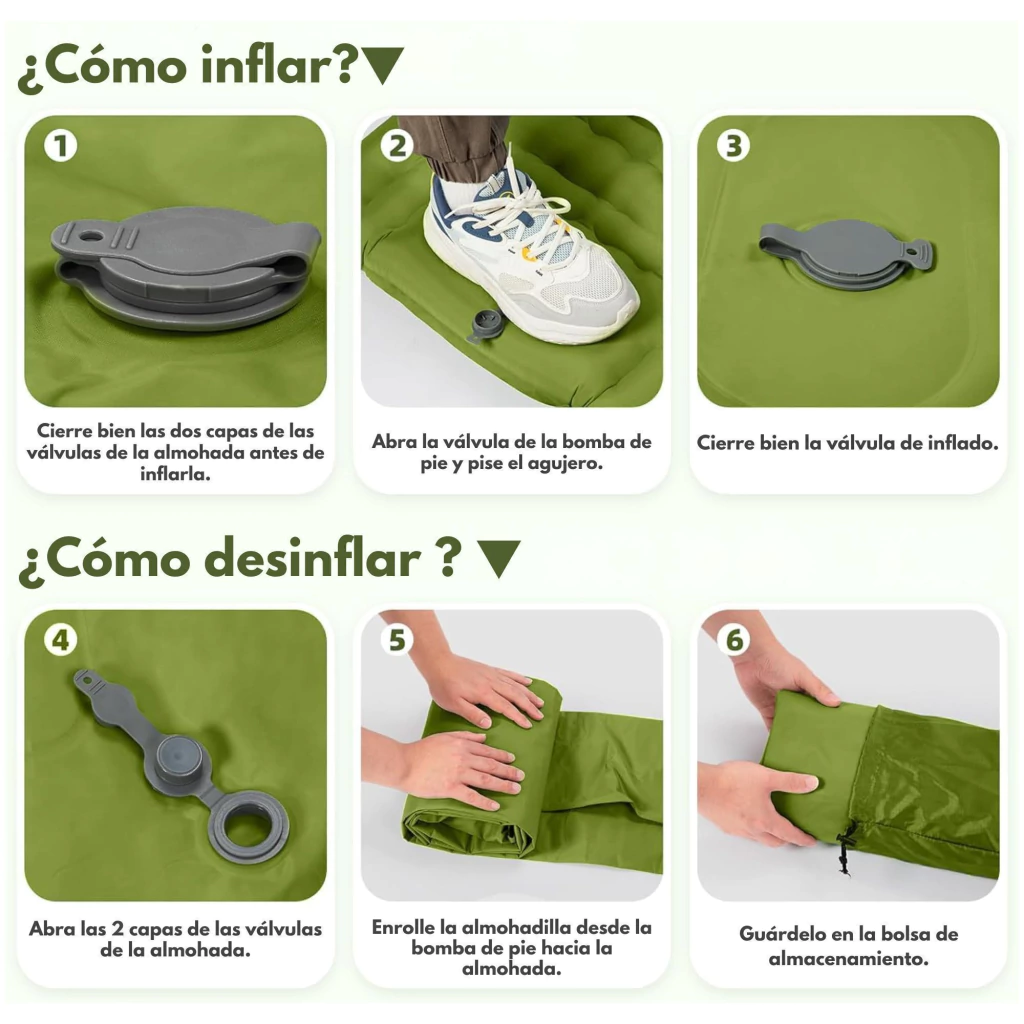 ¿Cómo inflar?▼

1

Cierre bien las dos capas de las válvulas de la almohada antes de inflarla.

2

Abra la válvula de la bomba de pie y pise el agujero.

3

Cierre bien la válvula de inflado.

¿Cómo desinflar ? ▼

4

Abra las 2 capas de las válvulas de la almohada.

5

Enrolle la almohadilla desde la bomba de pie hacia la almohada.

6

Guárdelo en la bolsa de almacenamiento.