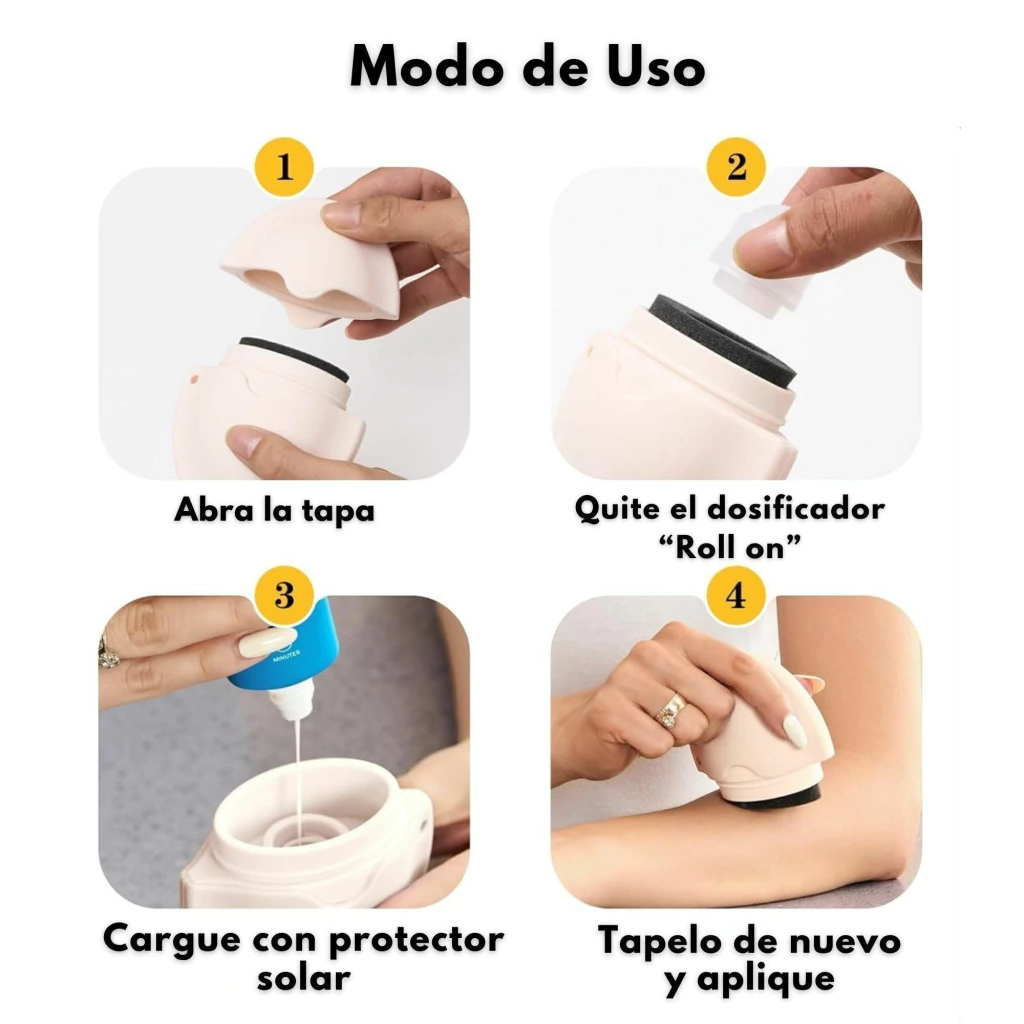 Modo de Uso

1

Abra la tapa

2

Quite el dosificador "Roll on"

3

MINUTES

Cargue con protector solar

4

Tapelo de nuevo y aplique