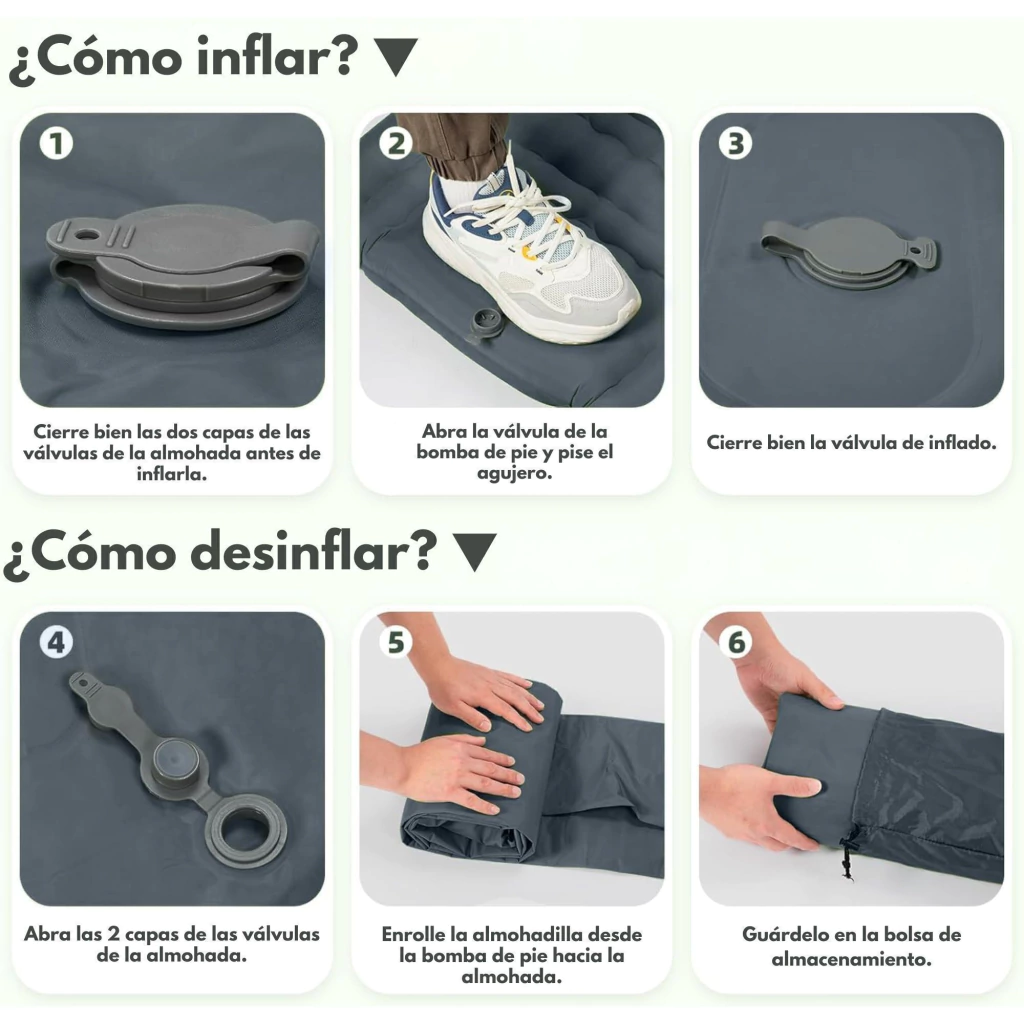 ¿Cómo inflar? ▼

1

Cierre bien las dos capas de las válvulas de la almohada antes de inflarla.

2

Abra la válvula de la bomba de pie y pise el agujero.

3

Cierre bien la válvula de inflado.

¿Cómo desinflar? ▼

4

Abra las 2 capas de las válvulas de la almohada.

5

Enrolle la almohadilla desde la bomba de pie hacia la almohada.

6

Guárdelo en la bolsa de almacenamiento.