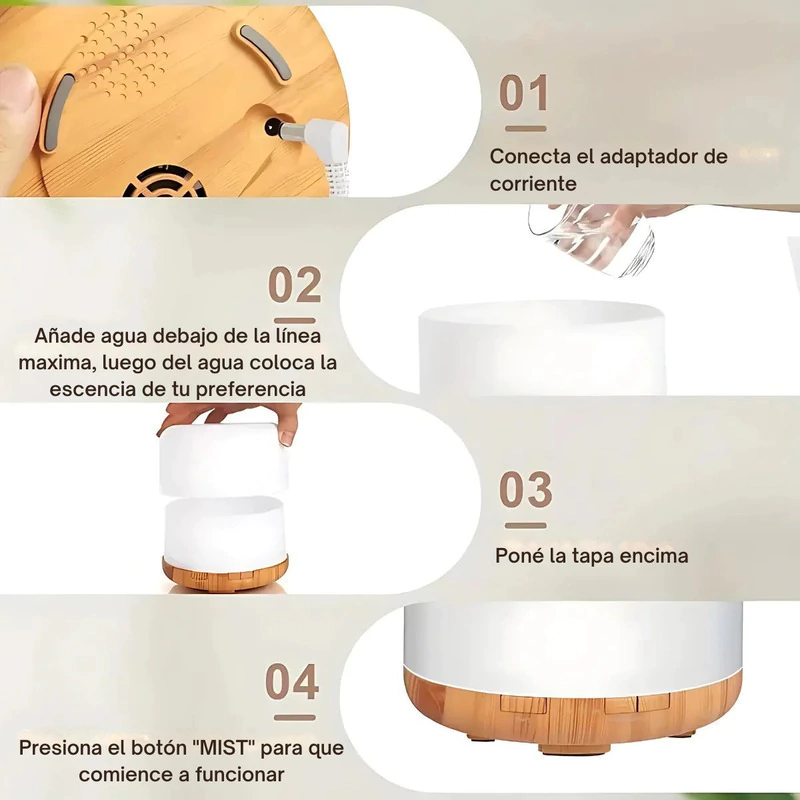 01

Conecta el adaptador de corriente

02

Añade agua debajo de la línea maxima, luego del agua coloca la escencia de tu preferencia

03

Poné la tapa encima

04

Presiona el botón "MIST" para que comience a funcionar