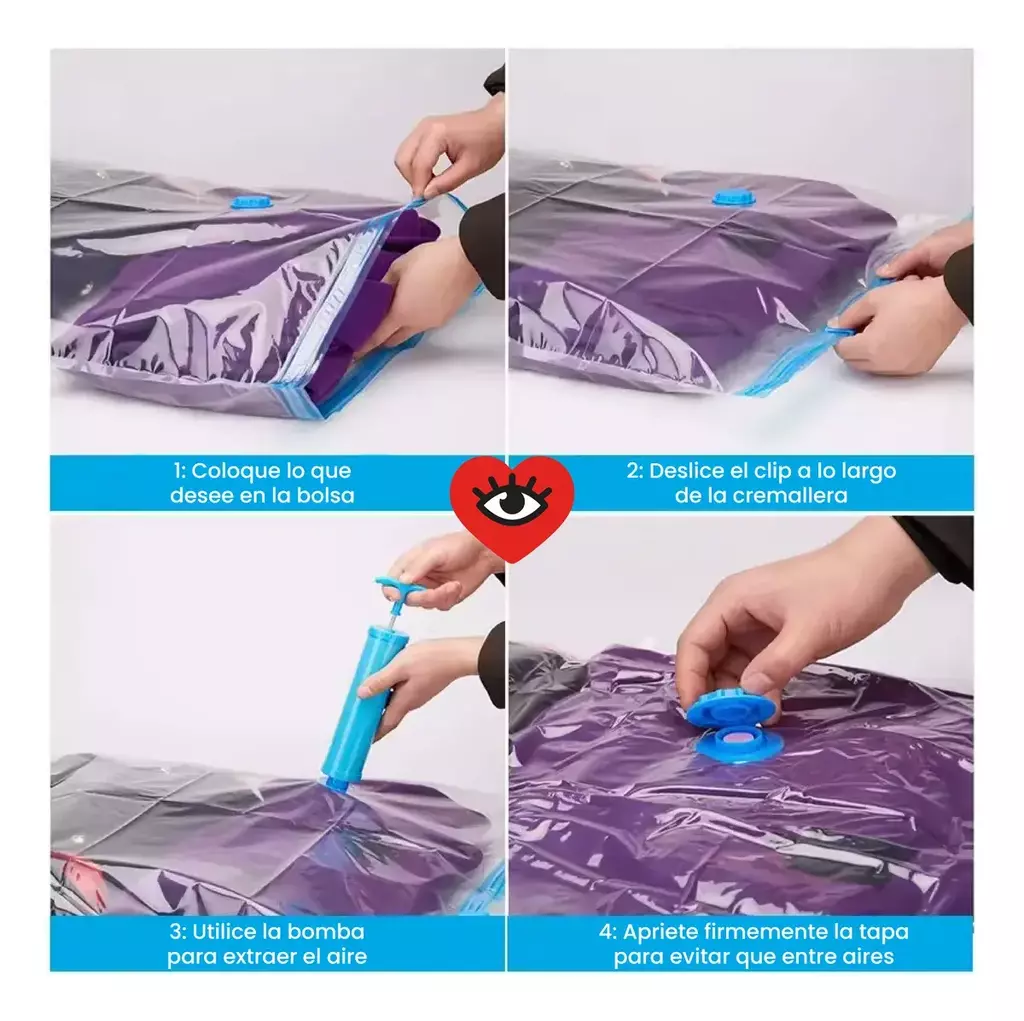 1: Coloque lo que desee en la bolsa

2: Deslice el clip a lo largo de la cremallera

3: Utilice la bomba para extraer el aire

4: Apriete firmemente la tapa para evitar que entre aires