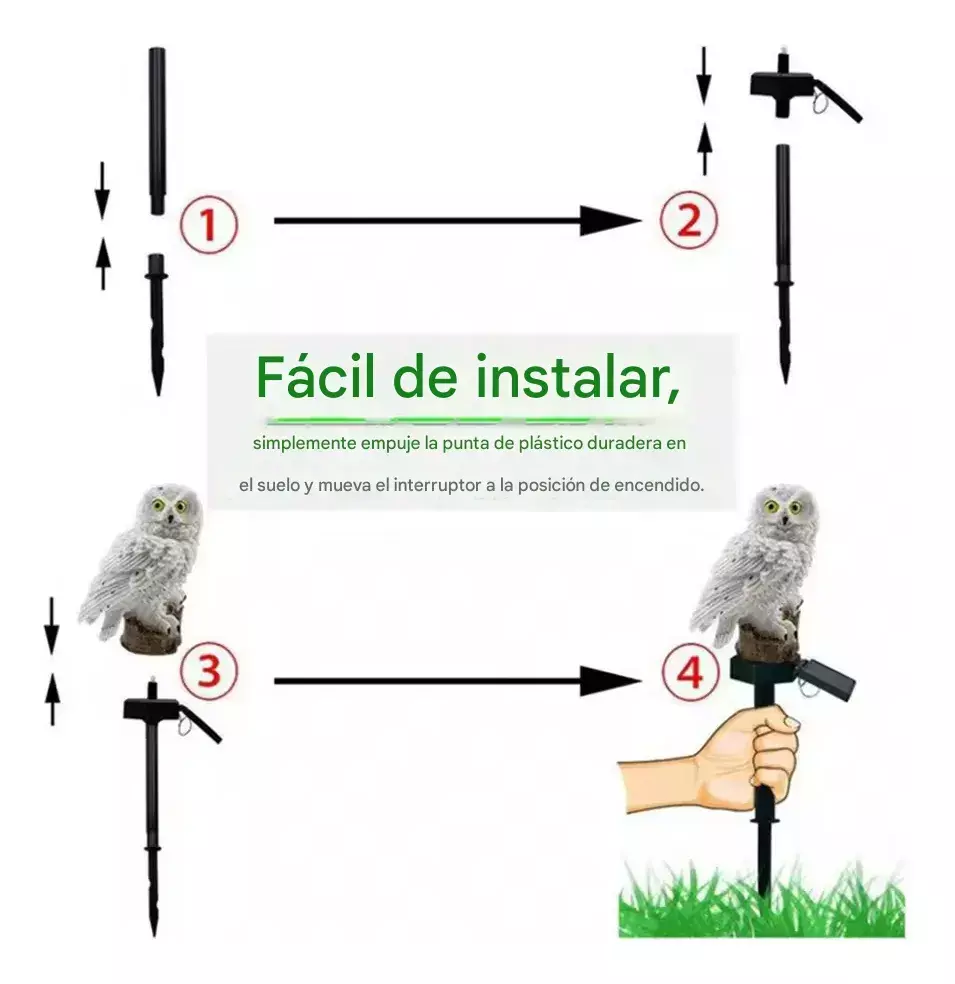 1

2

Fácil de instalar,

simplemente empuje la punta de plástico duradera en

el suelo y mueva el interruptor a la posición de encendido.

3

4