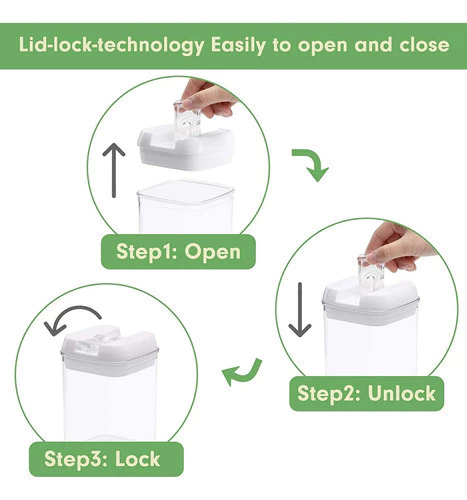 Lid-lock-technology Easily to open and close

Step1: Open

Step2: Unlock

Step3: Lock