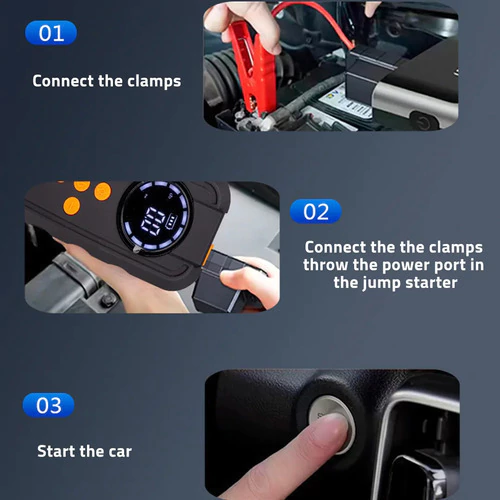 01

Connect the clamps

02

Connect the the clamps throw the power port in the jump starter

03

Start the car