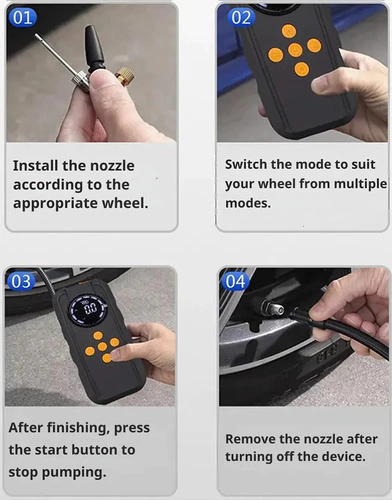 01

Install the nozzle according to the appropriate wheel.

02

Switch the mode to suit your wheel from multiple modes.

03

00

After finishing, press the start button to stop pumping.

04

Remove the nozzle after turning off the device.