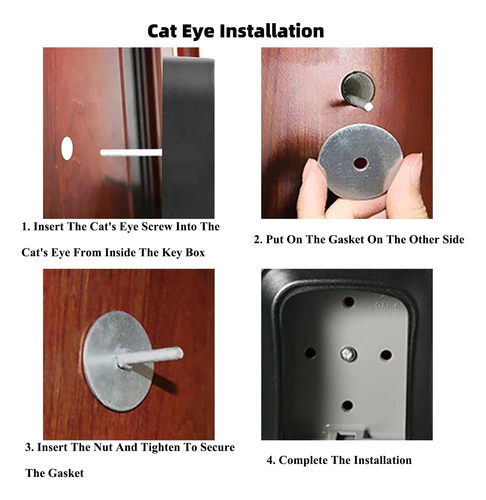 Cat Eye Installation

1. Insert The Cat's Eye Screw Into The Cat's Eye From Inside The Key Box

2. Put On The Gasket On The Other Side

3. Insert The Nut And Tighten To Secure The Gasket

4. Complete The Installation