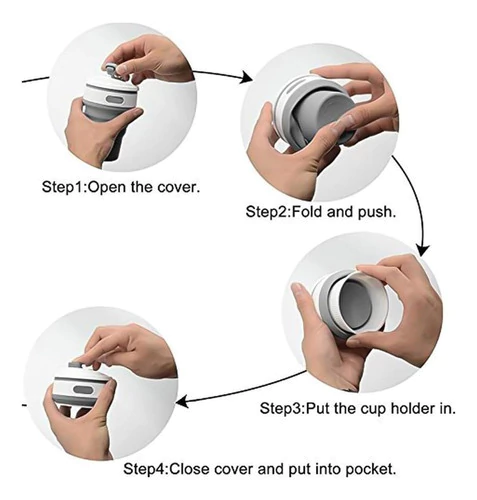 Step1:Open the cover.

Step2:Fold and push.

Step3:Put the cup holder in.

Step4:Close cover and put into pocket.