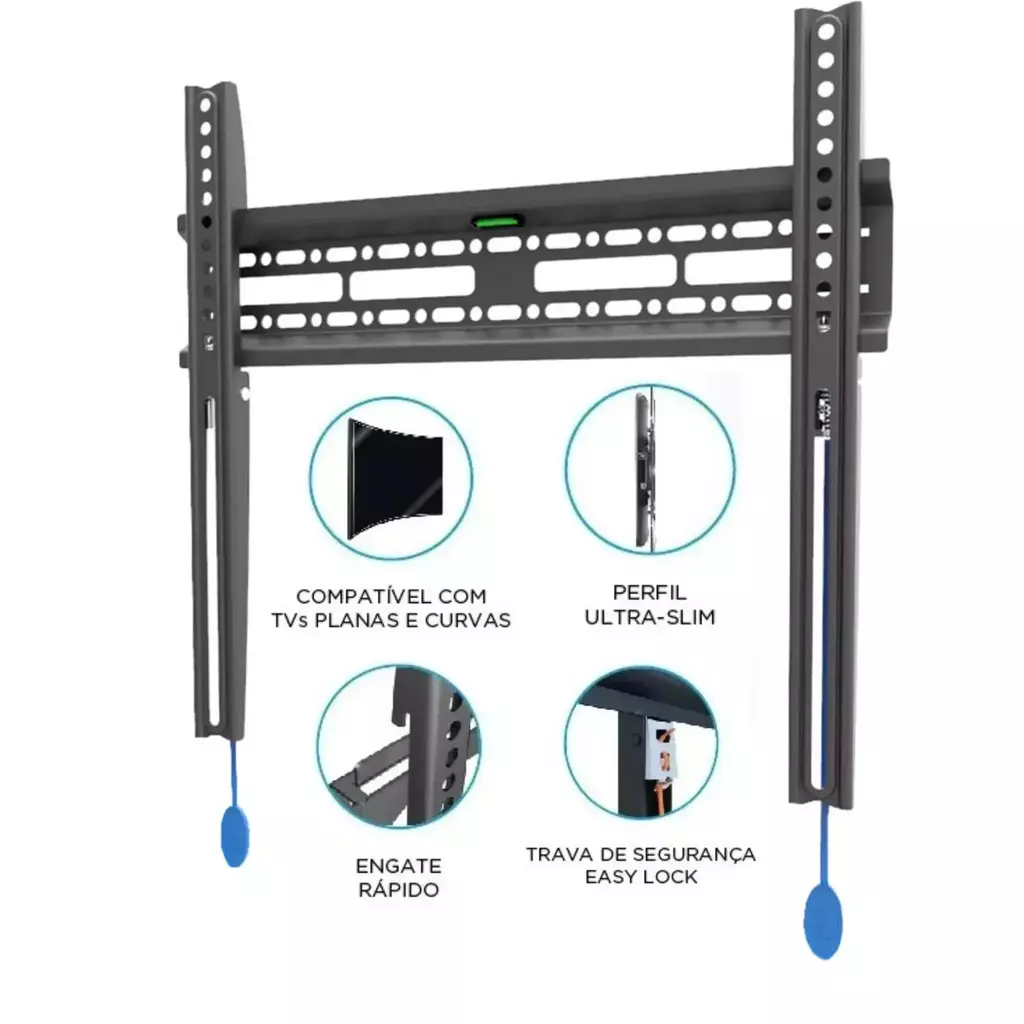 COMPATÍVEL COM TVs PLANAS E CURVAS

PERFIL ULTRA-SLIM

ENGATE RÁPIDO

TRAVA DE SEGURANÇA EASY LOCK