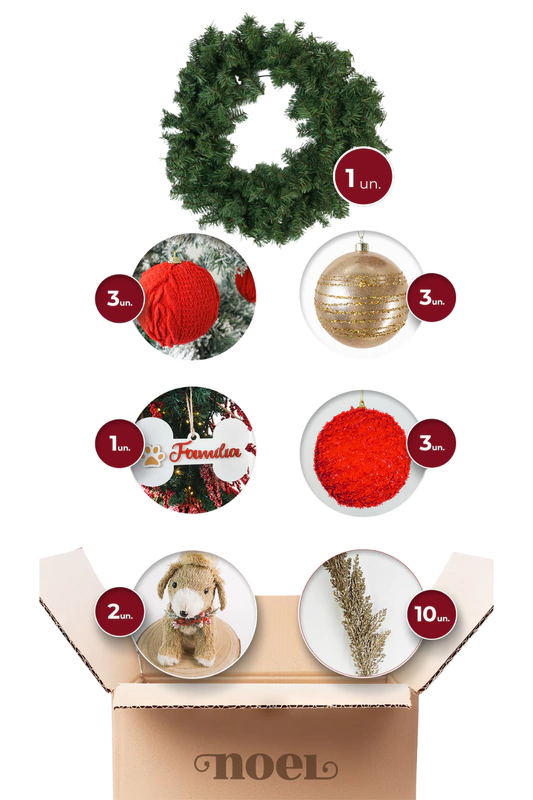 1 un.

3 un.

3 un.

1 un.

Família

3 un.

2 un.

10 un.

noel