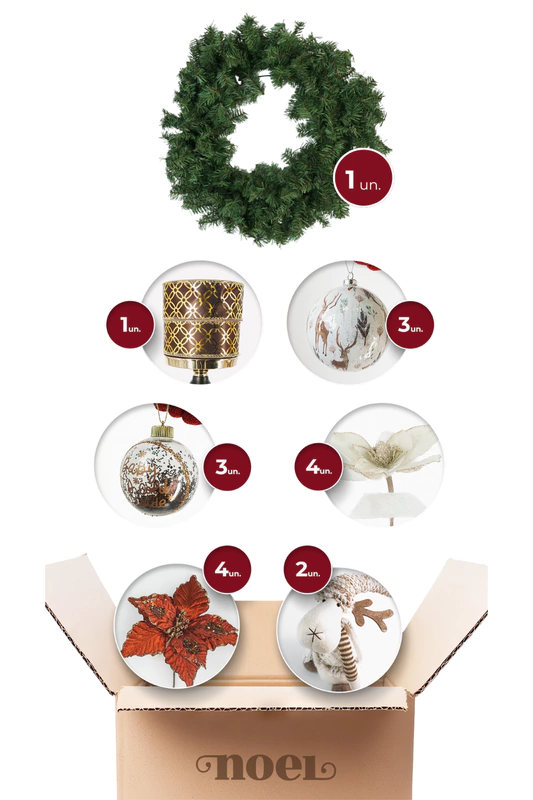 1 un.

1 un.

3 un.

3 un.

4 un.

4 un.

2 un.

noel