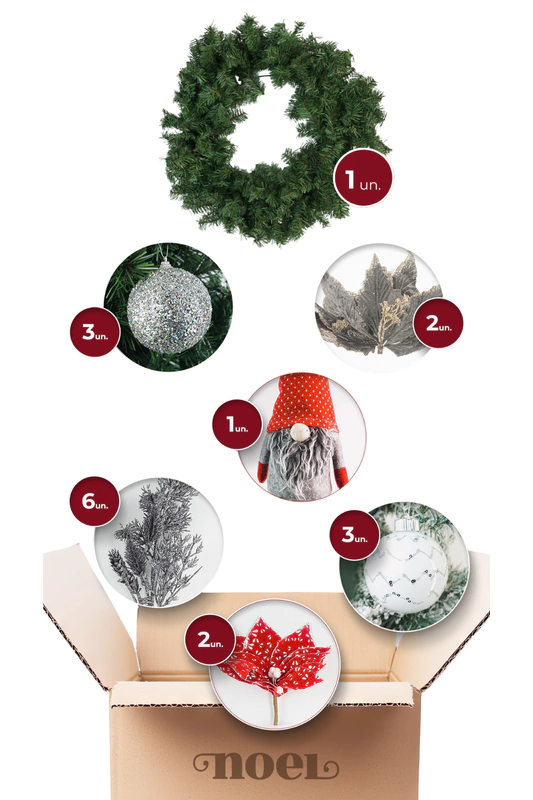 1 un.

3 un.

2 un.

1 un.

6 un.

3 un.

2 un.

noel