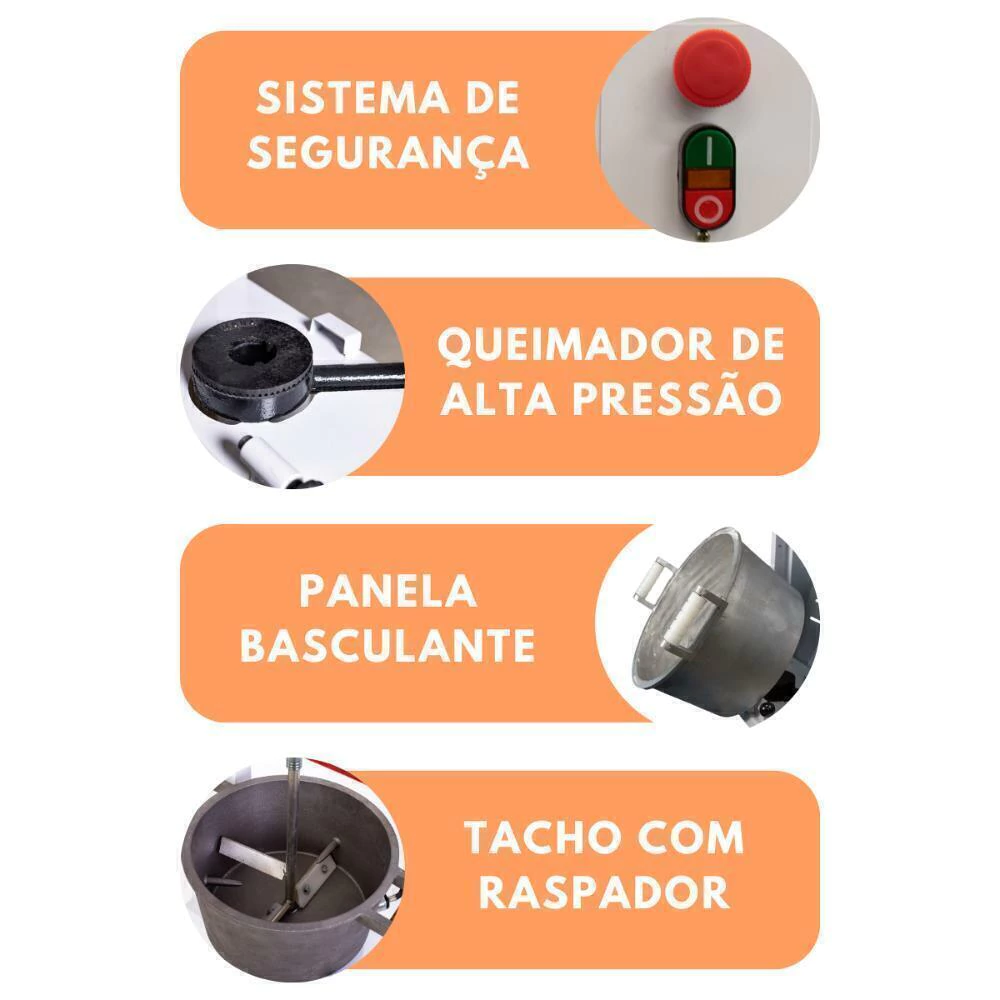 SISTEMA DE SEGURANÇA

I
O

QUEIMADOR DE ALTA PRESSÃO

PANELA BASCULANTE

TACHO COM RASPADOR