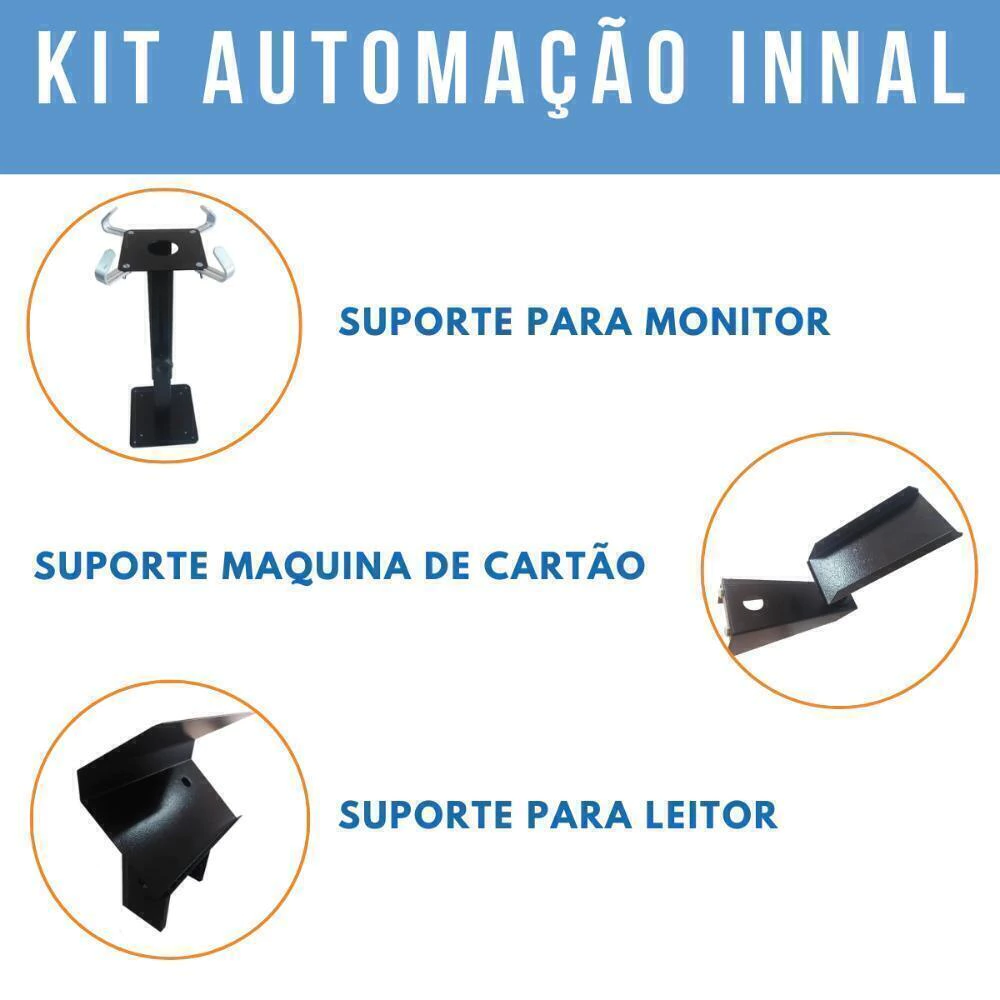 KIT AUTOMAÇÃO INNAL

SUPORTE PARA MONITOR

SUPORTE MAQUINA DE CARTÃO

SUPORTE PARA LEITOR