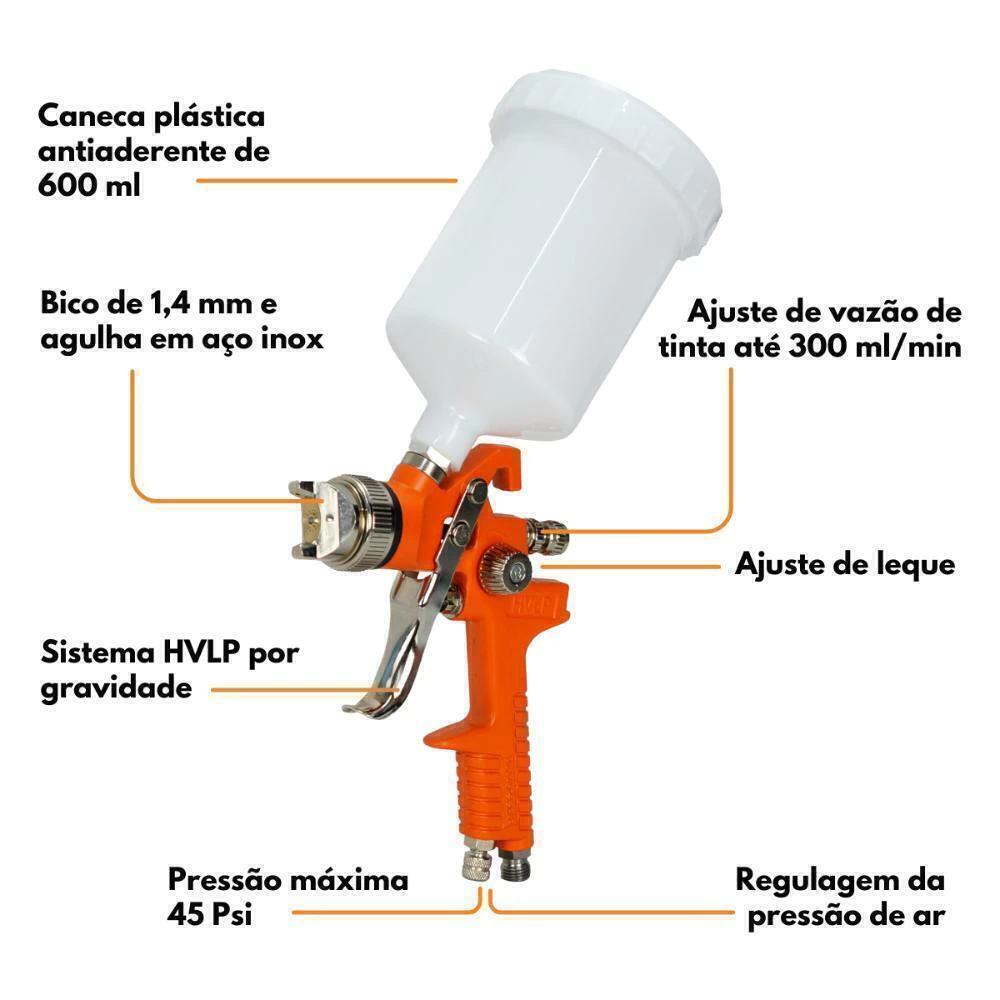 Caneca plástica antiaderente de 600 ml

Bico de 1,4 mm e agulha em aço inox

Ajuste de vazão de tinta até 300 ml/min

Ajuste de leque

Sistema HVLP por gravidade

Pressão máxima 45 Psi

Regulagem da pressão de ar