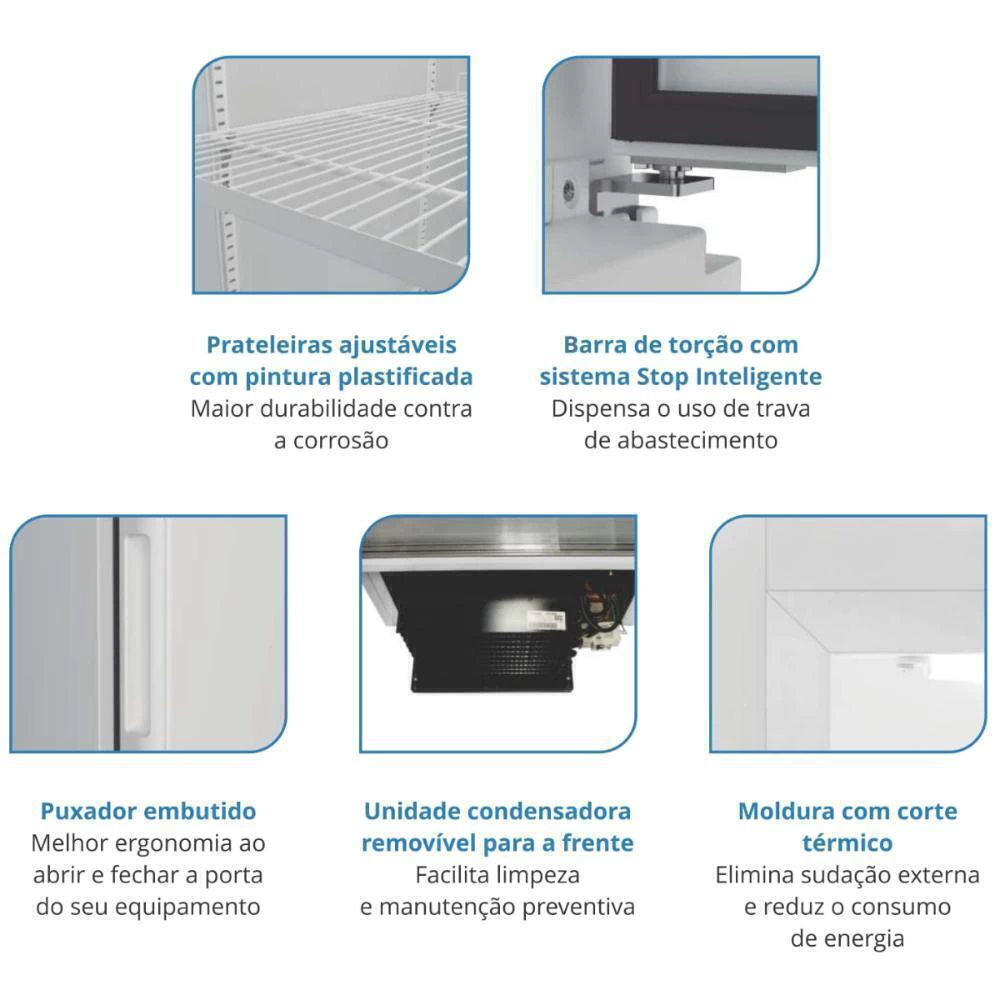 Prateleiras ajustáveis com pintura plastificada
Maior durabilidade contra a corrosão

Barra de torção com sistema Stop Inteligente
Dispensa o uso de trava de abastecimento

Puxador embutido
Melhor ergonomia ao abrir e fechar a porta do seu equipamento

Unidade condensadora removível para a frente
Facilita limpeza e manutenção preventiva

Moldura com corte térmico
Elimina sudação externa e reduz o consumo de energia