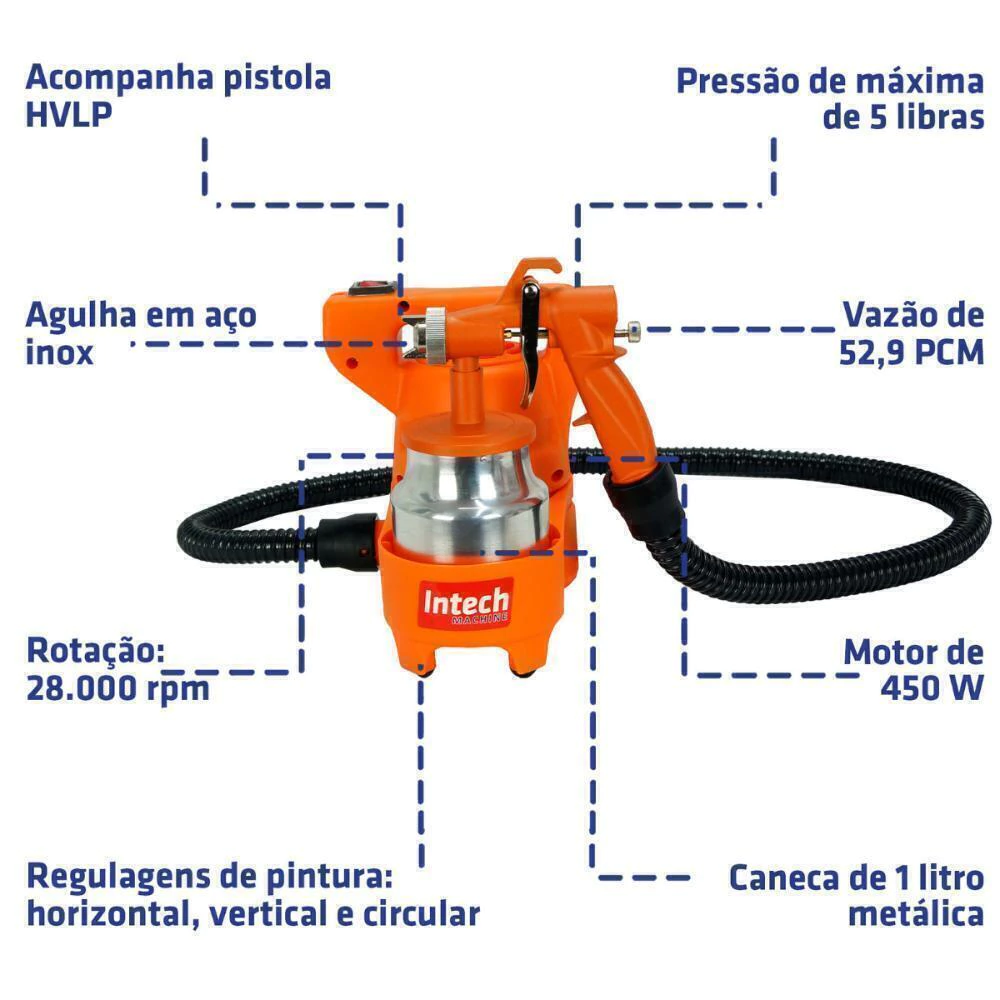 Acompanha pistola HVLP

Pressão de máxima de 5 libras

Agulha em aço inox

Vazão de 52,9 PCM

Intech MACHINE

Rotação: 28.000 rpm

Motor de 450 W

Regulagens de pintura: horizontal, vertical e circular

Caneca de 1 litro metálica