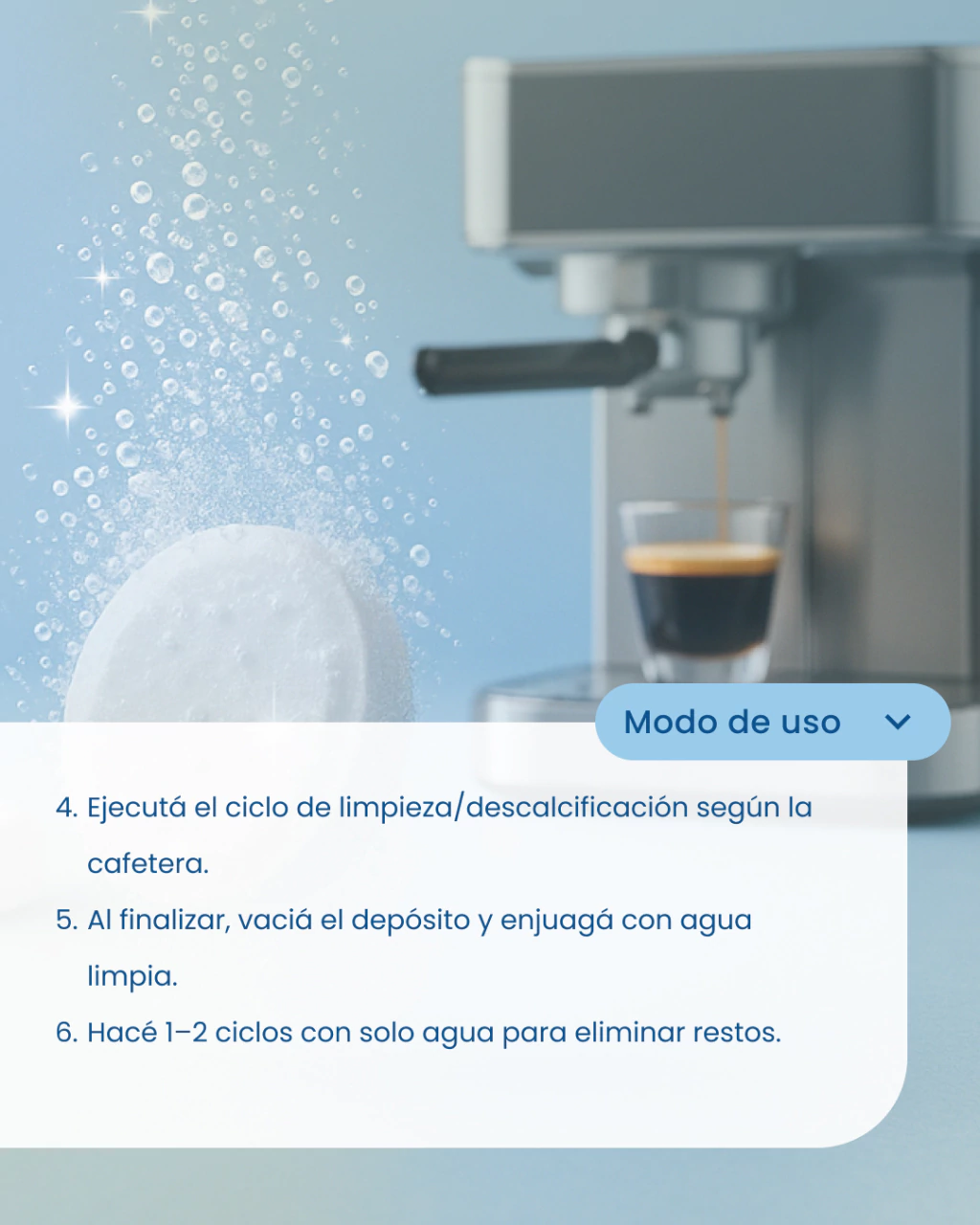 Modo de uso

4. Ejecutá el ciclo de limpieza/descalcificación según la cafetera.
5. Al finalizar, vaciá el depósito y enjuagá con agua limpia.
6. Hacé 1–2 ciclos con solo agua para eliminar restos.