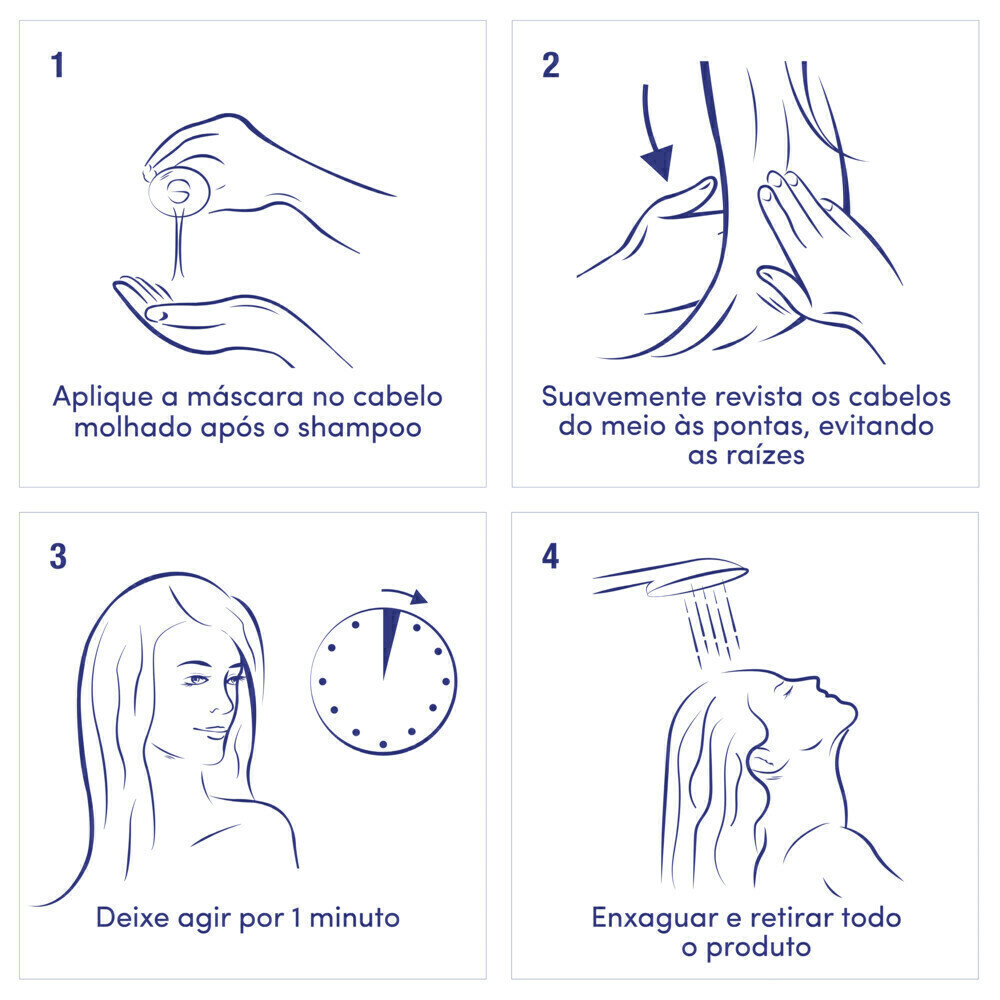 1

Aplique a máscara no cabelo molhado após o shampoo

2

Suavemente revista os cabelos do meio às pontas, evitando as raízes

3

Deixe agir por 1 minuto

4

Enxaguar e retirar todo o produto