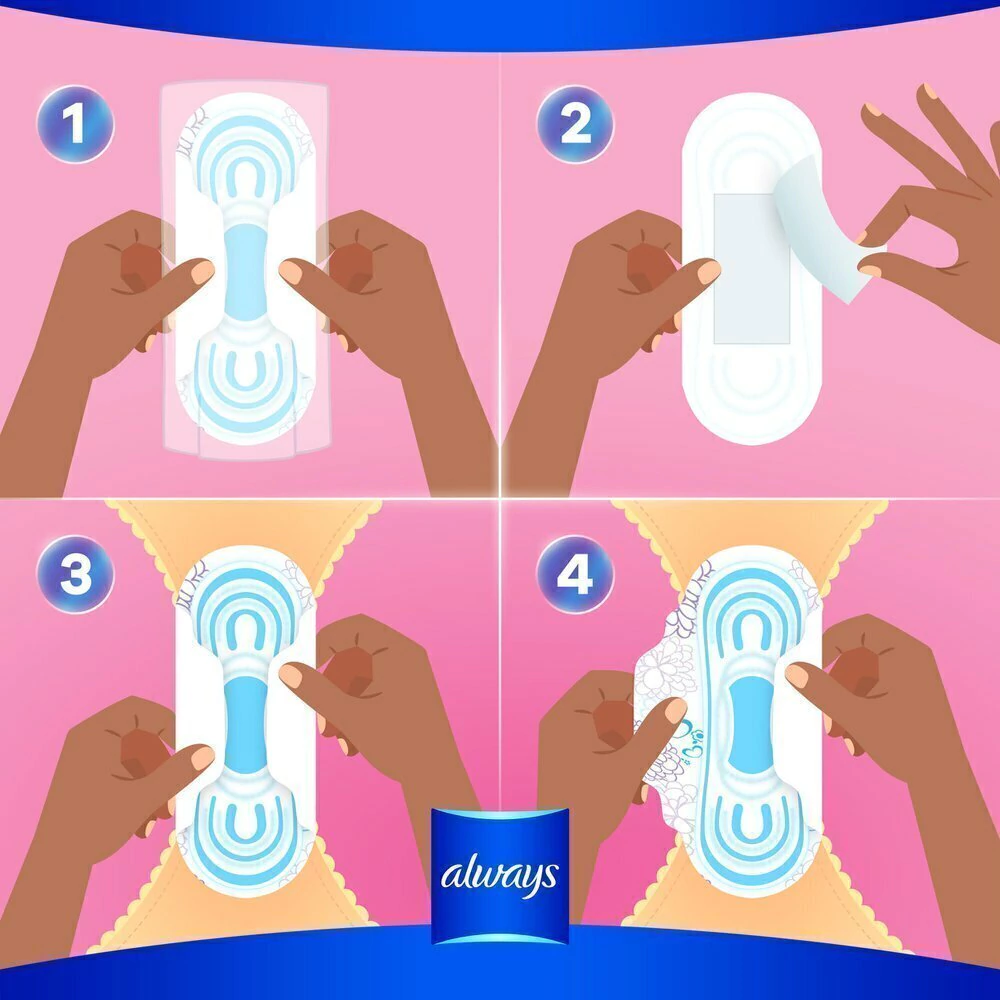 1
2
3
4
always