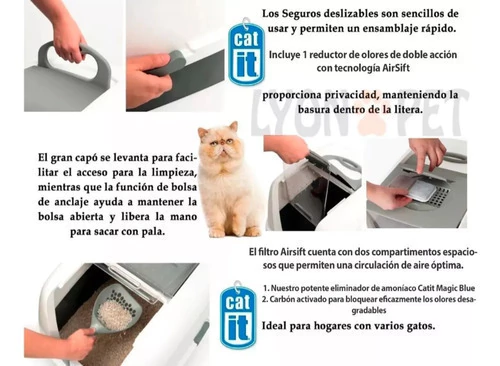 cat it

Los Seguros deslizables son sencillos de usar y permiten un ensamblaje rápido.

Incluye 1 reductor de olores de doble acción con tecnología AirSift

proporciona privacidad, manteniendo la basura dentro de la litera.

LYON PET

El gran capó se levanta para facilitar el acceso para la limpieza, mientras que la función de bolsa de anclaje ayuda a mantener la bolsa abierta y libera la mano para sacar con pala.

El filtro Airsift cuenta con dos compartimentos espaciosos que permiten una circulación de aire óptima.

cat it

1. Nuestro potente eliminador de amoníaco Catit Magic Blue
2. Carbón activado para bloquear eficazmente los olores desagradables

Ideal para hogares con varios gatos.