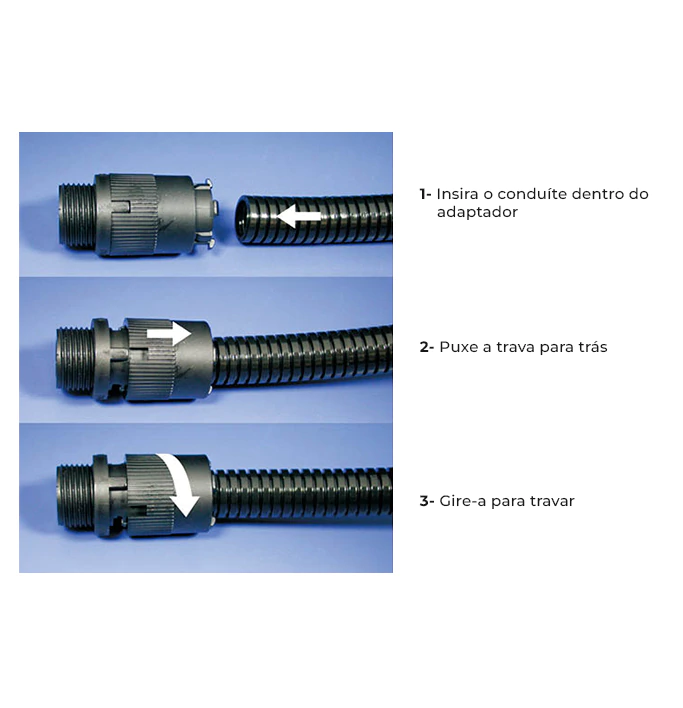 1- Insira o conduíte dentro do adaptador

2- Puxe a trava para trás

3- Gire-a para travar