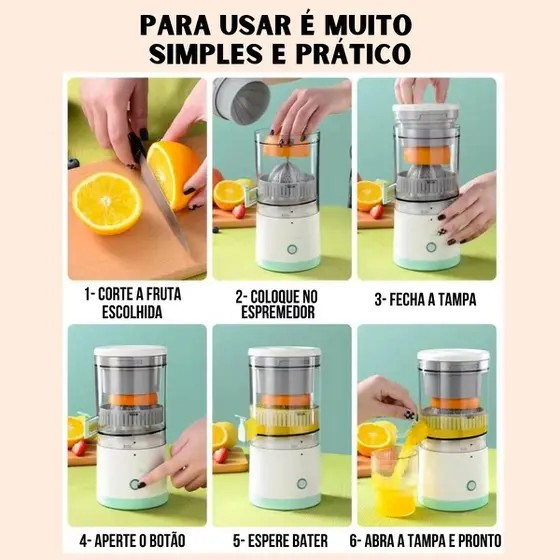 PARA USAR É MUITO SIMPLES E PRÁTICO

1- CORTE A FRUTA ESCOLHIDA

2- COLOQUE NO ESPREMEDOR

3- FECHA A TAMPA

4- APERTE O BOTÃO

5- ESPERE BATER

6- ABRA A TAMPA E PRONTO