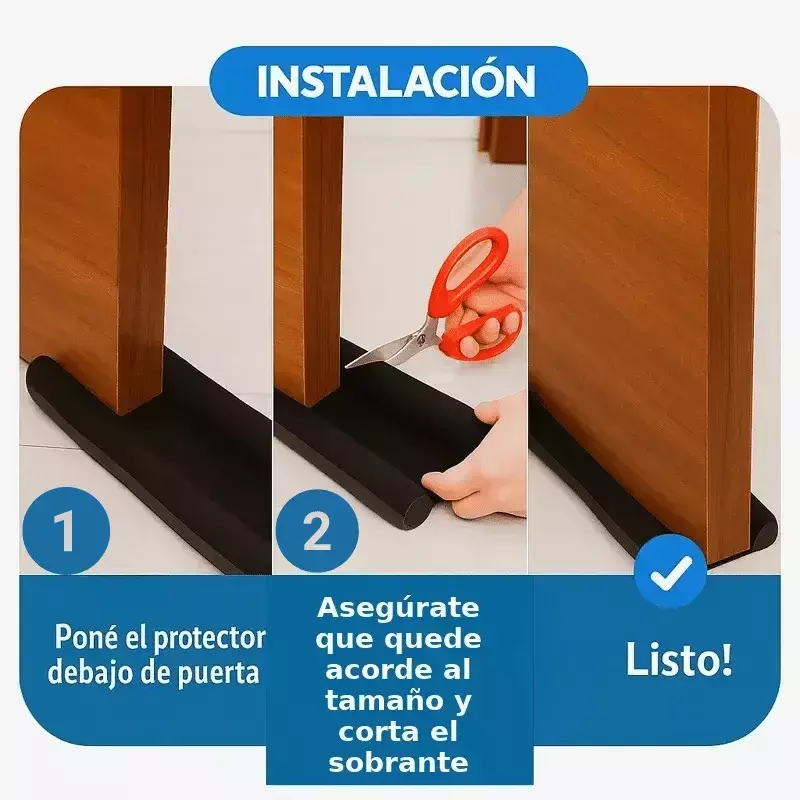 INSTALACIÓN

1

Poné el protector debajo de puerta

2

Asegúrate que quede acorde al tamaño y corta el sobrante

Listo!