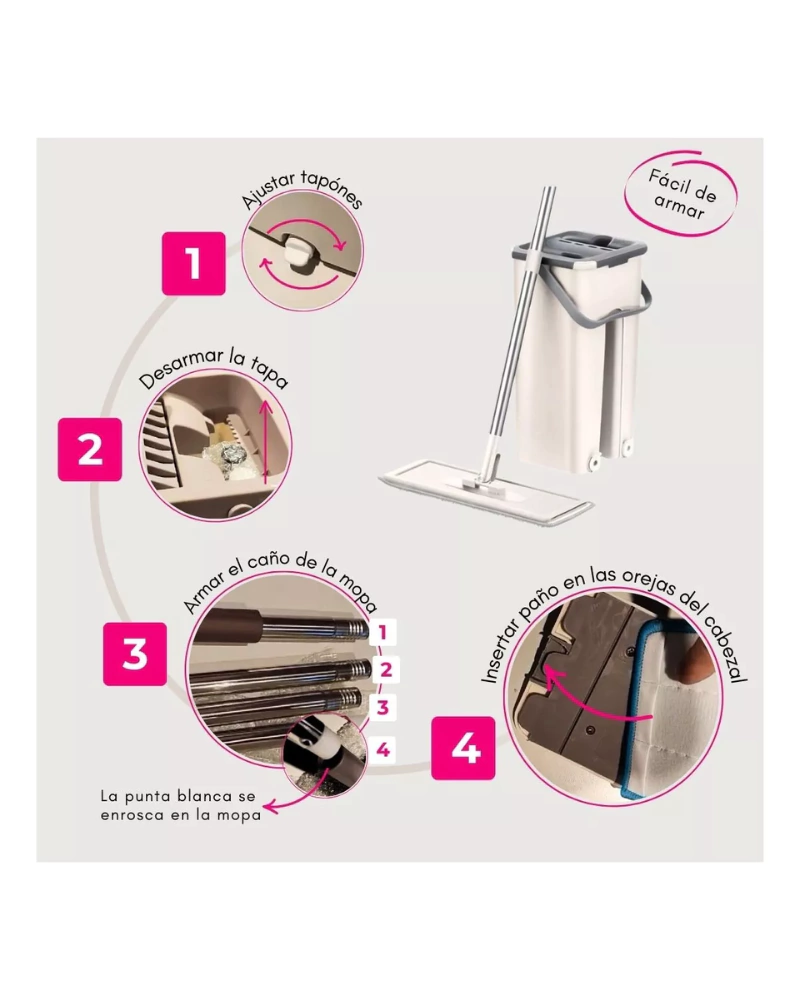 Fácil de armar

1
Ajustar tapónes

2
Desarmar la tapa

3
Armar el caño de la mopa
1
2
3
4

La punta blanca se enrosca en la mopa

4
Insertar paño en las orejas del cabezal