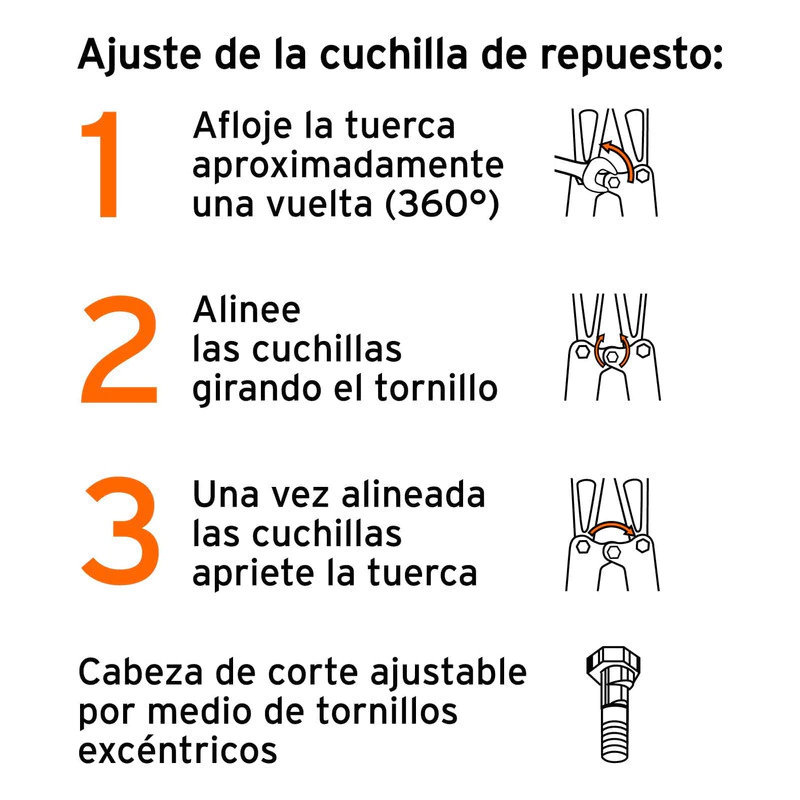 Ajuste de la cuchilla de repuesto:

1 Afloje la tuerca aproximadamente una vuelta (360°)

2 Alinee las cuchillas girando el tornillo

3 Una vez alineada las cuchillas apriete la tuerca

Cabeza de corte ajustable por medio de tornillos excéntricos