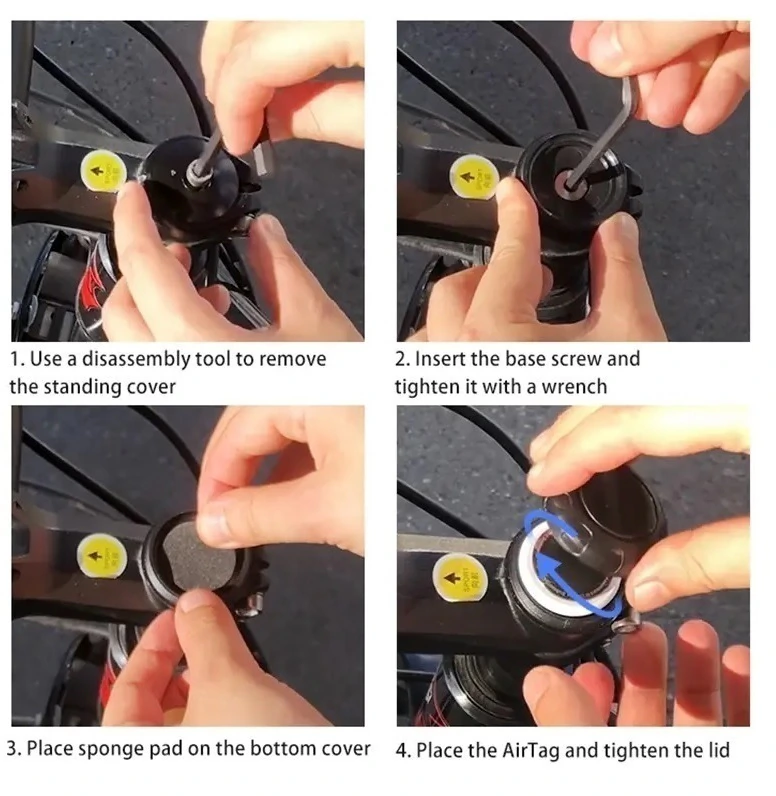 1. Use a disassembly tool to remove the standing cover

2. Insert the base screw and tighten it with a wrench

3. Place sponge pad on the bottom cover

4. Place the AirTag and tighten the lid