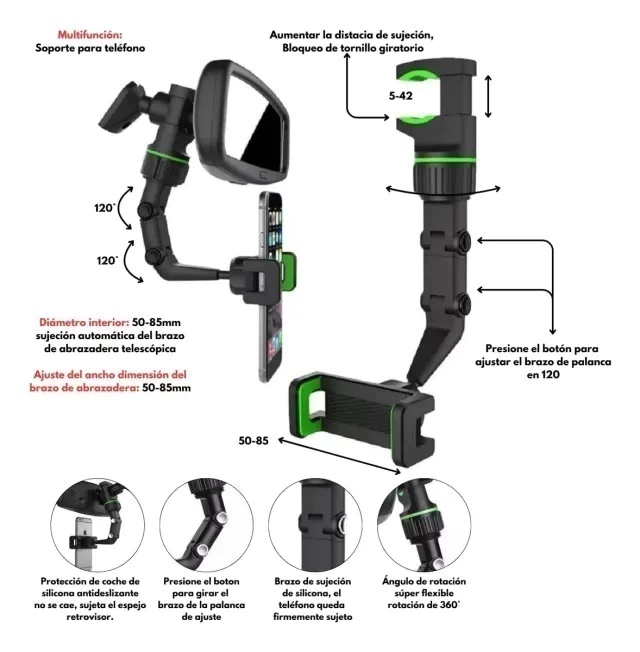 Multifunción:
Soporte para teléfono

Aumentar la distacia de sujeción,
Bloqueo de tornillo giratorio

5-42

120°

120°

Diámetro interior: 50-85mm
sujeción automática del brazo de abrazadera telescópica

Ajuste del ancho dimensión del brazo de abrazadera: 50-85mm

Presione el botón para ajustar el brazo de palanca en 120

50-85

Protección de coche de silicona antideslizante no se cae, sujeta el espejo retrovisor.

Presione el boton para girar el brazo de la palanca de ajuste

Brazo de sujeción de silicona, el teléfono queda firmemente sujeto

Ángulo de rotación súper flexible rotación de 360°