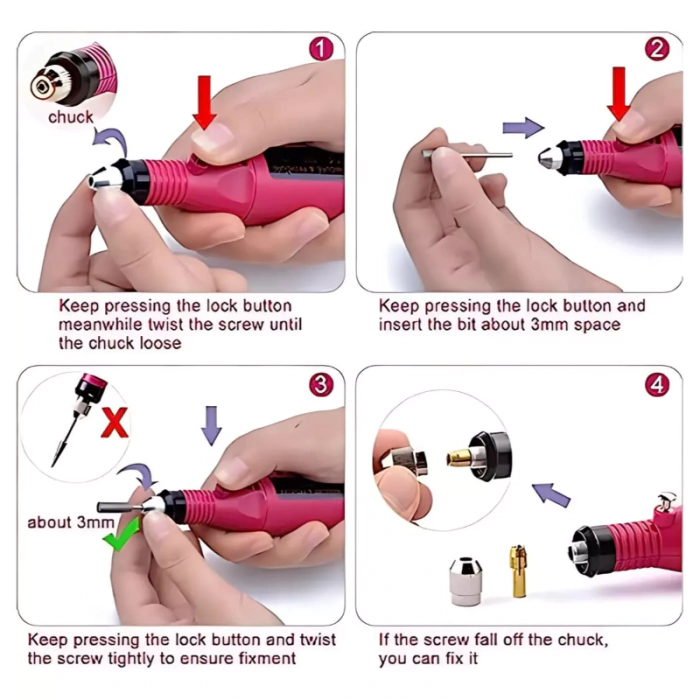 1

chuck

Keep pressing the lock button meanwhile twist the screw until the chuck loose

2

Keep pressing the lock button and insert the bit about 3mm space

3

about 3mm

Keep pressing the lock button and twist the screw tightly to ensure fixment

4

If the screw fall off the chuck, you can fix it