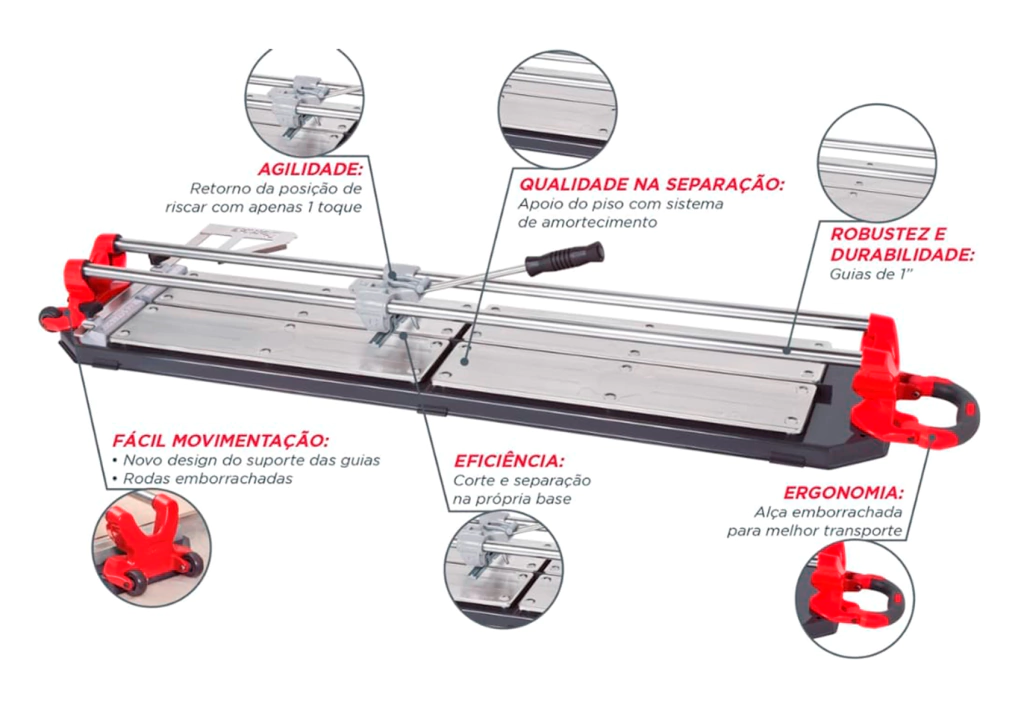 AGILIDADE:
Retorno da posição de riscar com apenas 1 toque

QUALIDADE NA SEPARAÇÃO:
Apoio do piso com sistema de amortecimento

ROBUSTEZ E DURABILIDADE:
Guias de 1"

FÁCIL MOVIMENTAÇÃO:
• Novo design do suporte das guias
• Rodas emborrachadas

EFICIÊNCIA:
Corte e separação na própria base

ERGONOMIA:
Alça emborrachada para melhor transporte