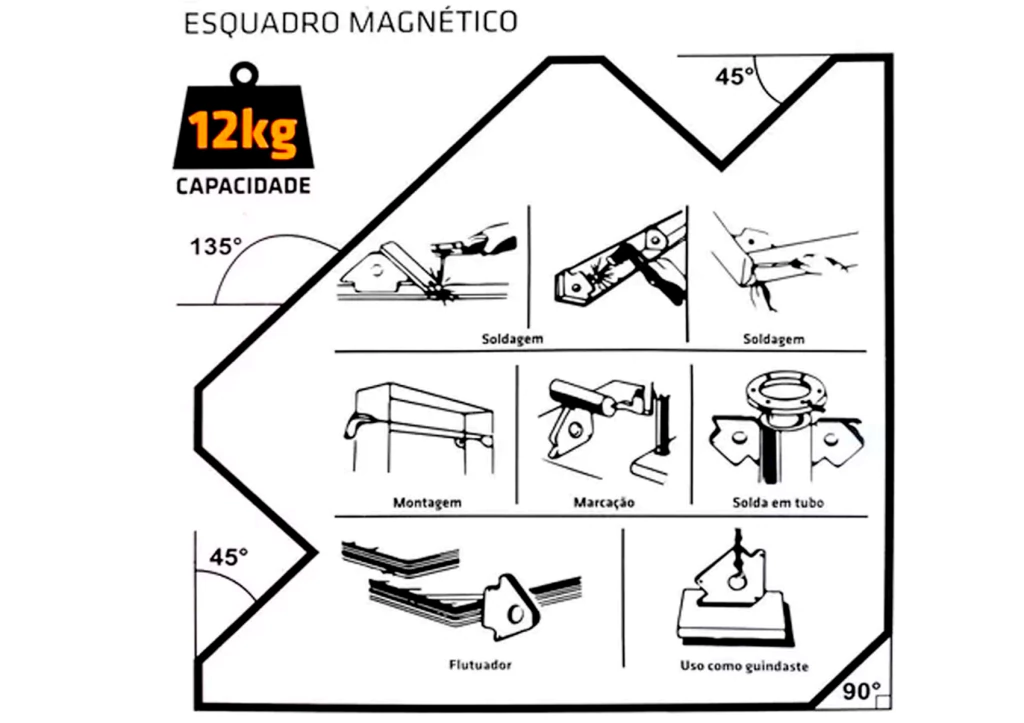 ESQUADRO MAGNÉTICO

12kg
CAPACIDADE

45°

135°

Soldagem

Soldagem

Montagem

Marcação

Solda em tubo

45°

Flutuador

Uso como guindaste

90°