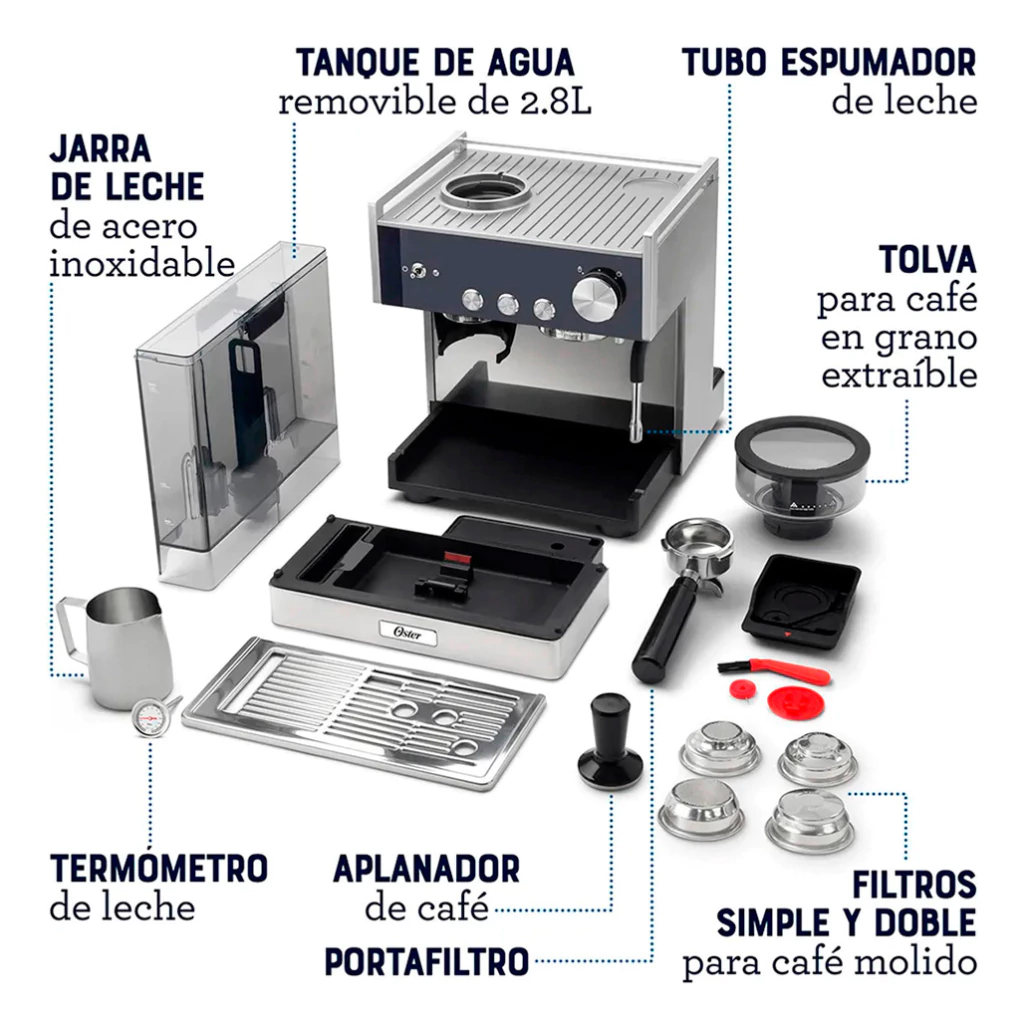 TANQUE DE AGUA
removible de 2.8L

TUBO ESPUMADOR
de leche

JARRA
DE LECHE
de acero
inoxidable

TOLVA
para café
en grano
extraíble

Oster

TERMÓMETRO
de leche

APLANADOR
de café

PORTAFILTRO

FILTROS
SIMPLE Y DOBLE
para café molido