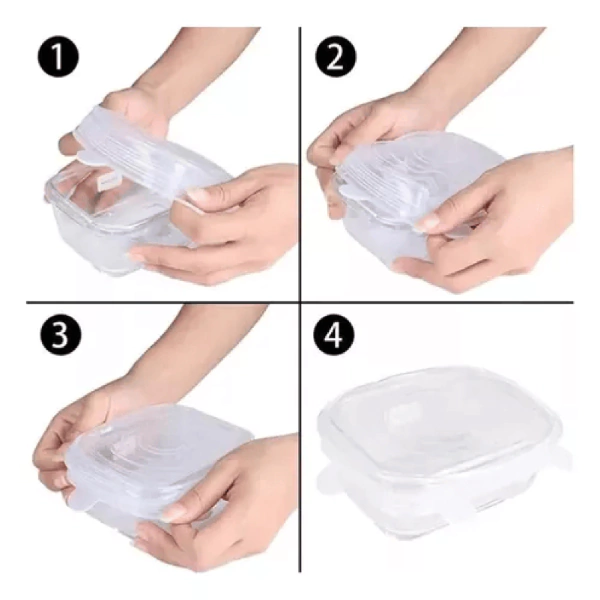 1

2

3

4