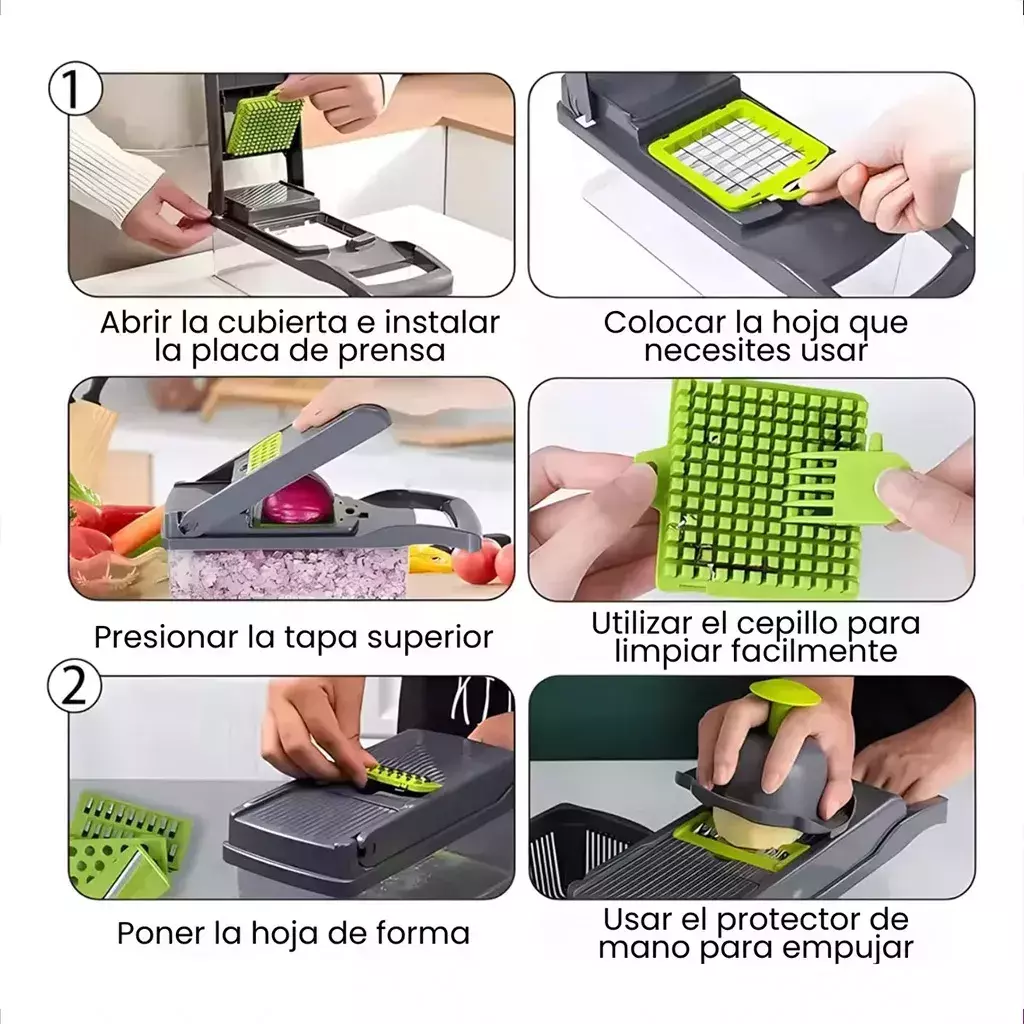 1

Abrir la cubierta e instalar la placa de prensa

Colocar la hoja que necesites usar

Presionar la tapa superior

Utilizar el cepillo para limpiar facilmente

2

Poner la hoja de forma

Usar el protector de mano para empujar