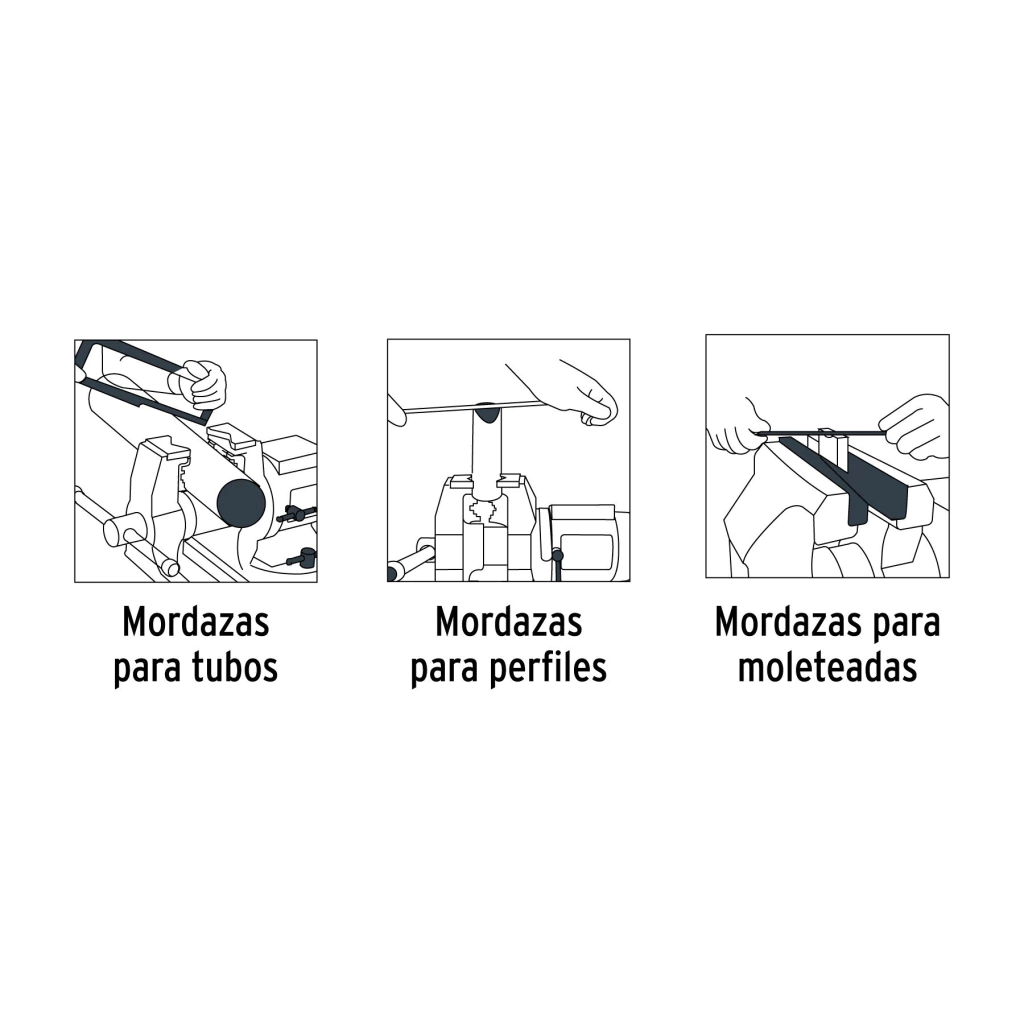 Mordazas para tubos

Mordazas para perfiles

Mordazas para moleteadas