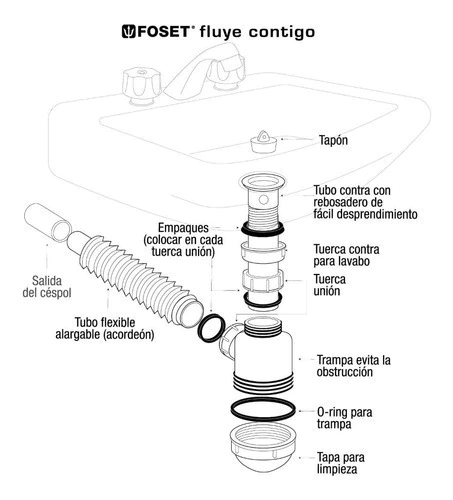 FOSET® fluye contigo

Tapón

Tubo contra con rebosadero de fácil desprendimiento

Empaques (colocar en cada tuerca unión)

Tuerca contra para lavabo

Tuerca unión

Salida del céspol

Tubo flexible alargable (acordeón)

Trampa evita la obstrucción

O-ring para trampa

Tapa para limpieza