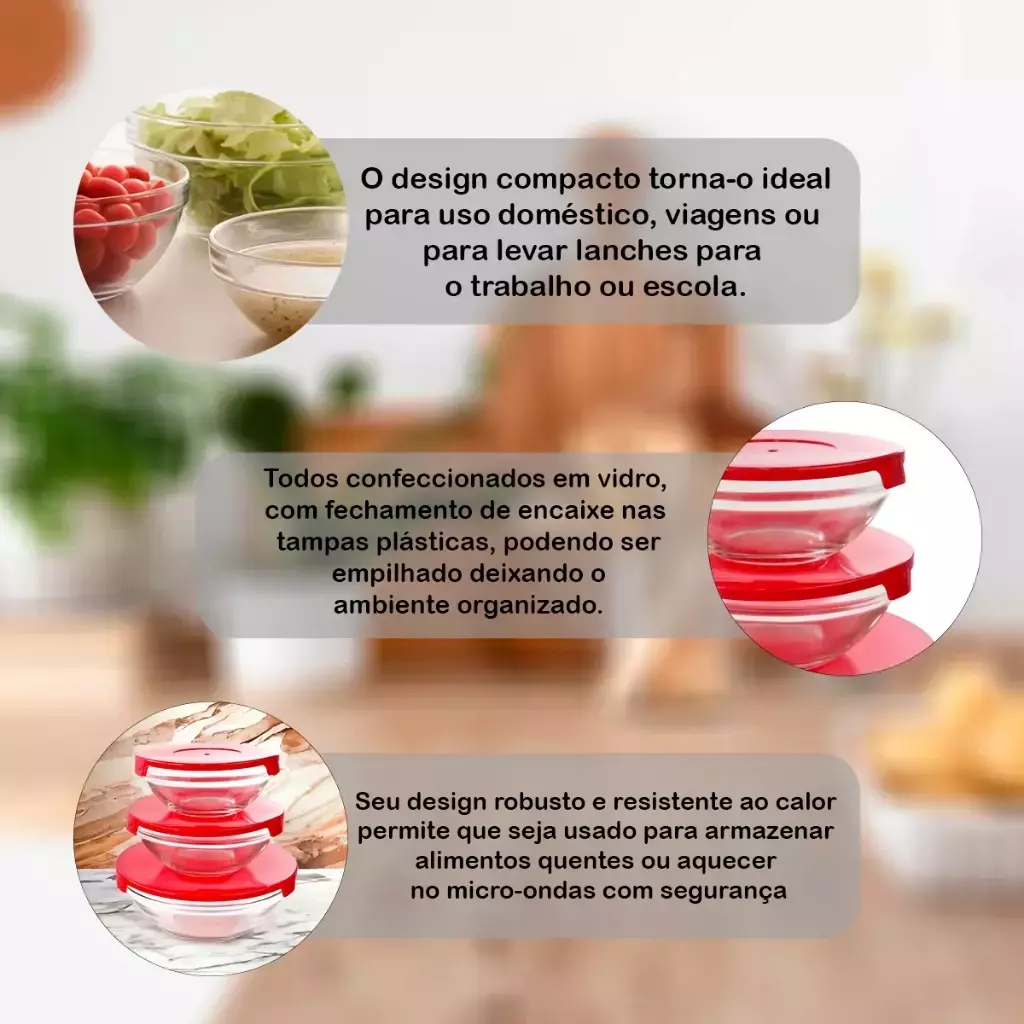 O design compacto torna-o ideal para uso doméstico, viagens ou para levar lanches para o trabalho ou escola.

Todos confeccionados em vidro, com fechamento de encaixe nas tampas plásticas, podendo ser empilhado deixando o ambiente organizado.

Seu design robusto e resistente ao calor permite que seja usado para armazenar alimentos quentes ou aquecer no micro-ondas com segurança