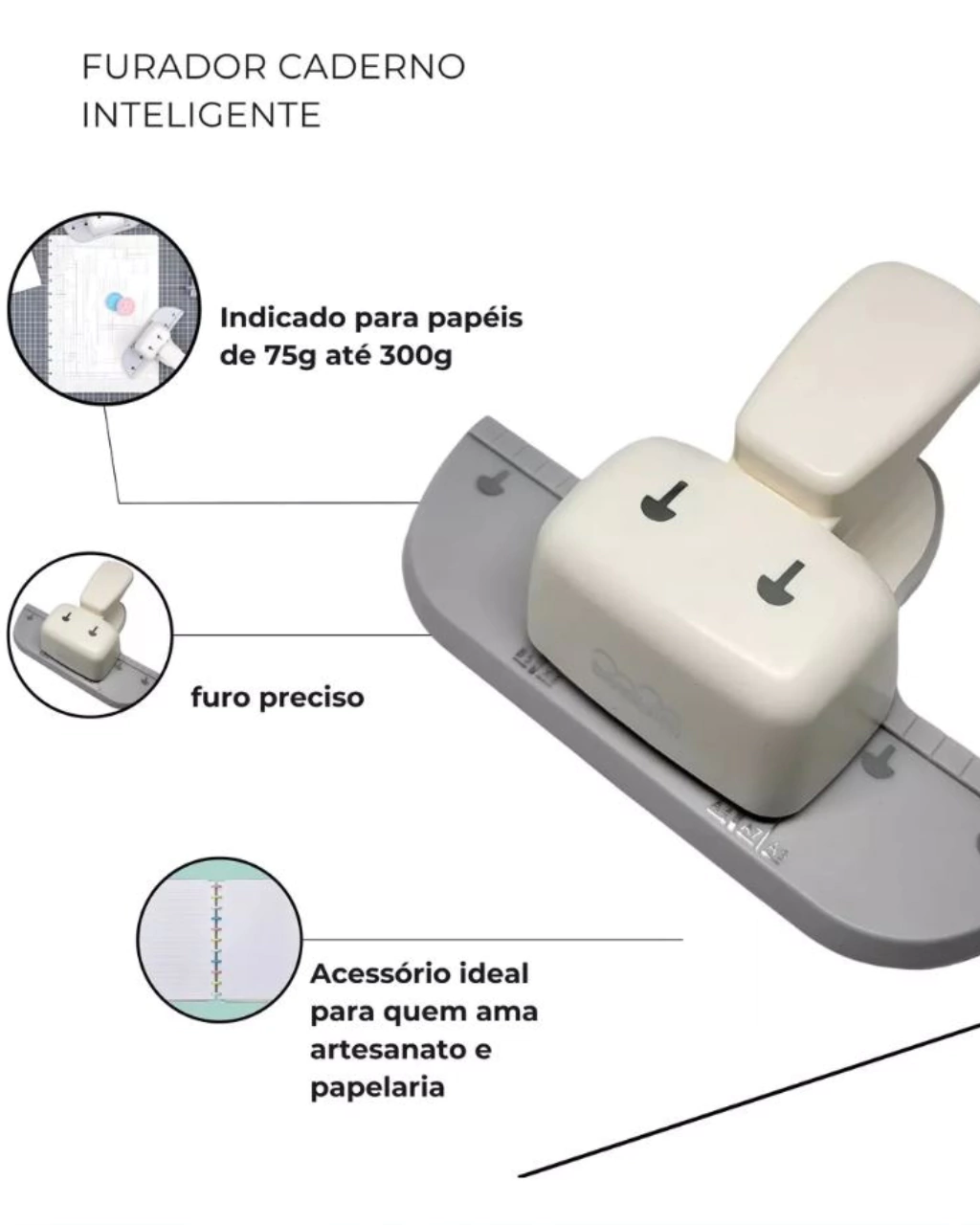 FURADOR CADERNO INTELIGENTE

Indicado para papéis de 75g até 300g

furo preciso

Acessório ideal para quem ama artesanato e papelaria